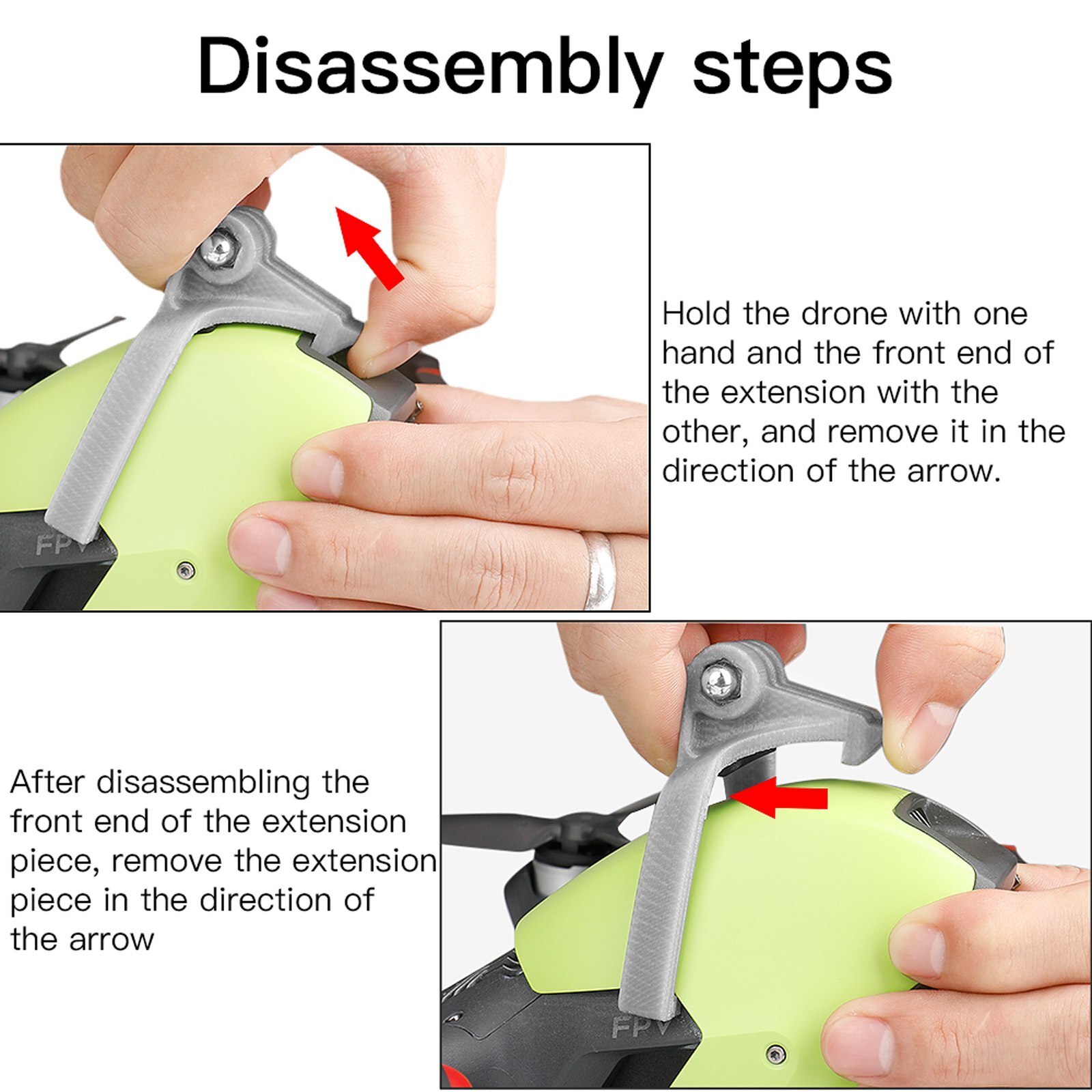 Disassembly steps

FPV

Hold the drone with one hand and the front end of the extension with the other, and remove it in the direction of the arrow.

After disassembling the front end of the extension piece, remove the extension piece in the direction of the arrow

FPV