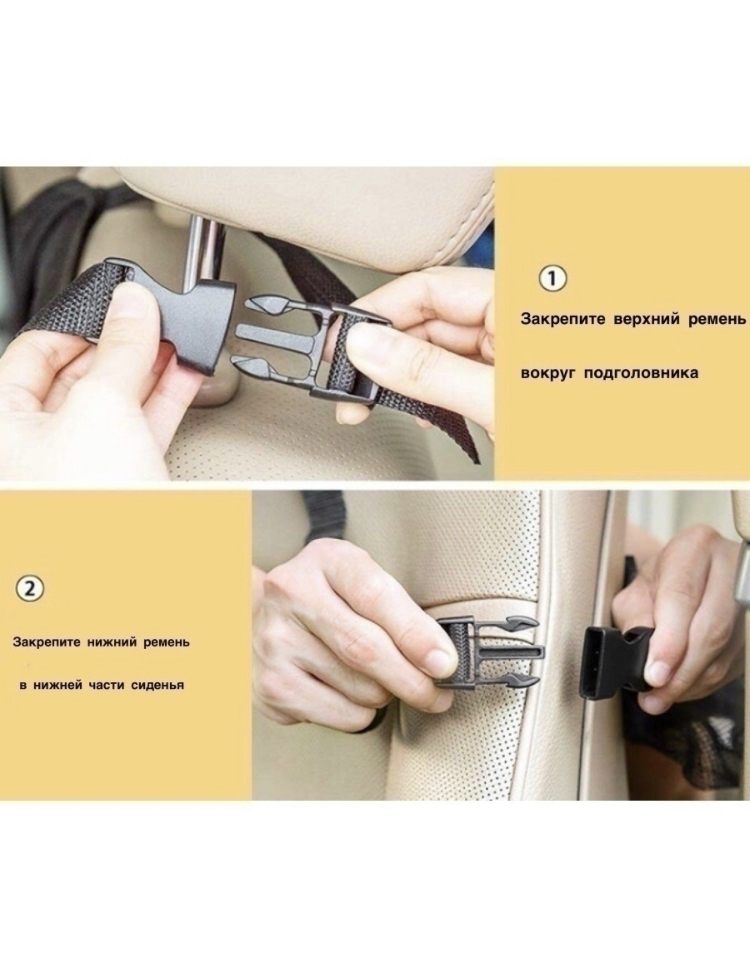 1

Закрепите верхний ремень

вокруг подголовника

2

Закрепите нижний ремень

в нижней части сиденья