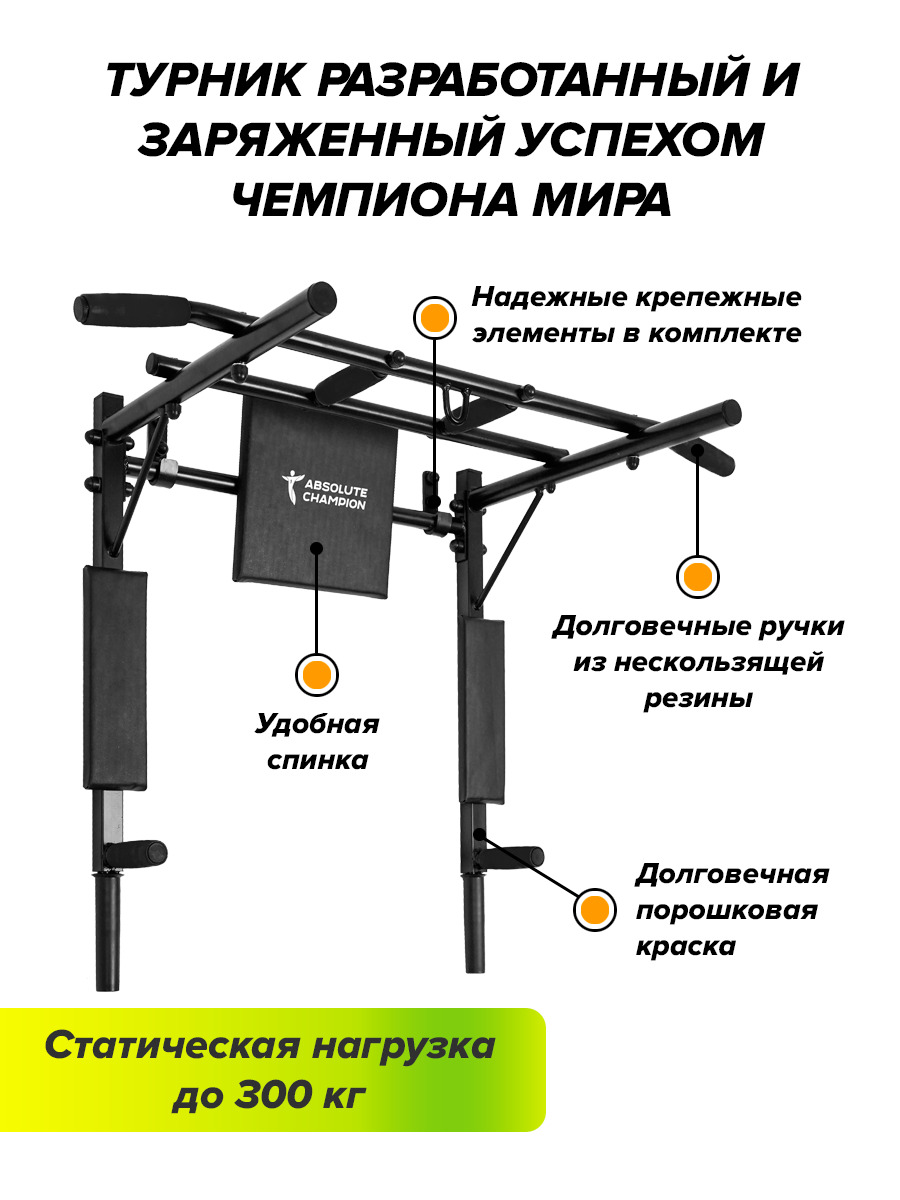 ТУРНИК РАЗРАБОТАННЫЙ И ЗАРЯЖЕННЫЙ УСПЕХОМ ЧЕМПИОНА МИРА

Надежные крепежные элементы в комплекте

ABSOLUTE CHAMPION

Долговечные ручки из нескользящей резины

Удобная спинка

Долговечная порошковая краска

Статическая нагрузка до 300 кг