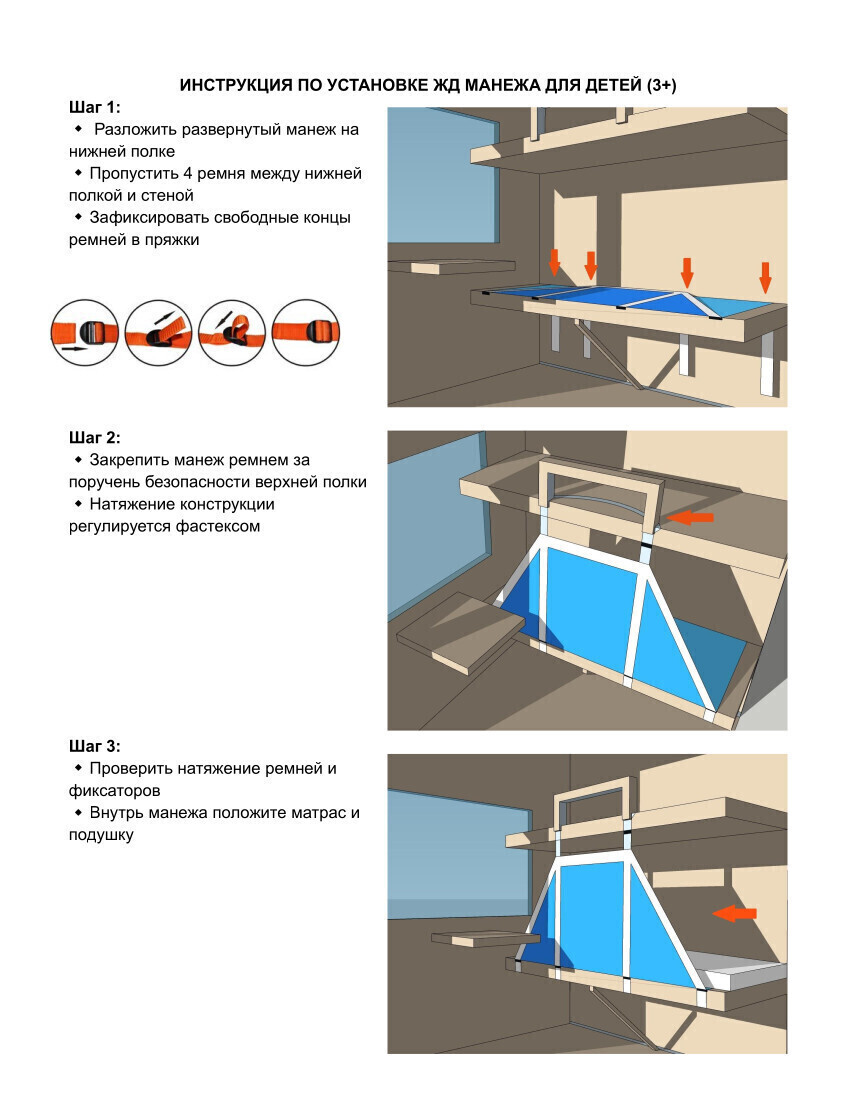 ИНСТРУКЦИЯ ПО УСТАНОВКЕ ЖД МАНЕЖА ДЛЯ ДЕТЕЙ (3+)

Шаг 1:
◆ Разложить развернутый манеж на нижней полке
◆ Пропустить 4 ремня между нижней полкой и стеной
◆ Зафиксировать свободные концы ремней в пряжки

Шаг 2:
◆ Закрепить манеж ремнем за поручень безопасности верхней полки
◆ Натяжение конструкции регулируется фастексом

Шаг 3:
◆ Проверить натяжение ремней и фиксаторов
◆ Внутрь манежа положите матрас и подушку