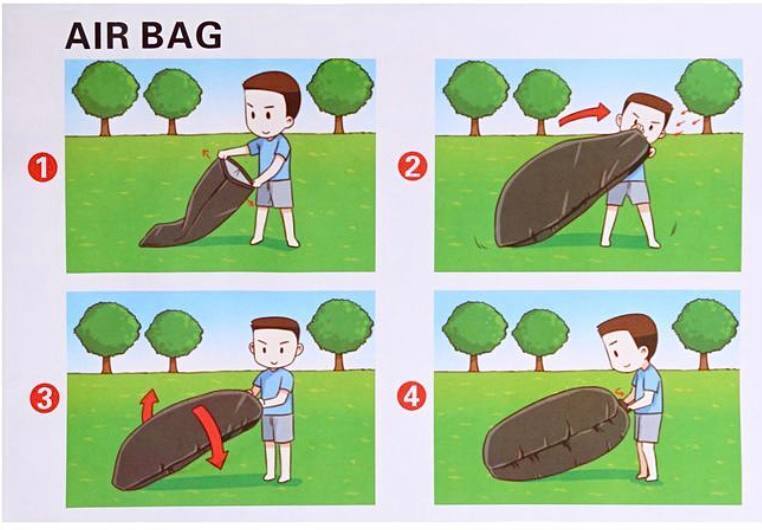 AIR BAG

1

2

3

4