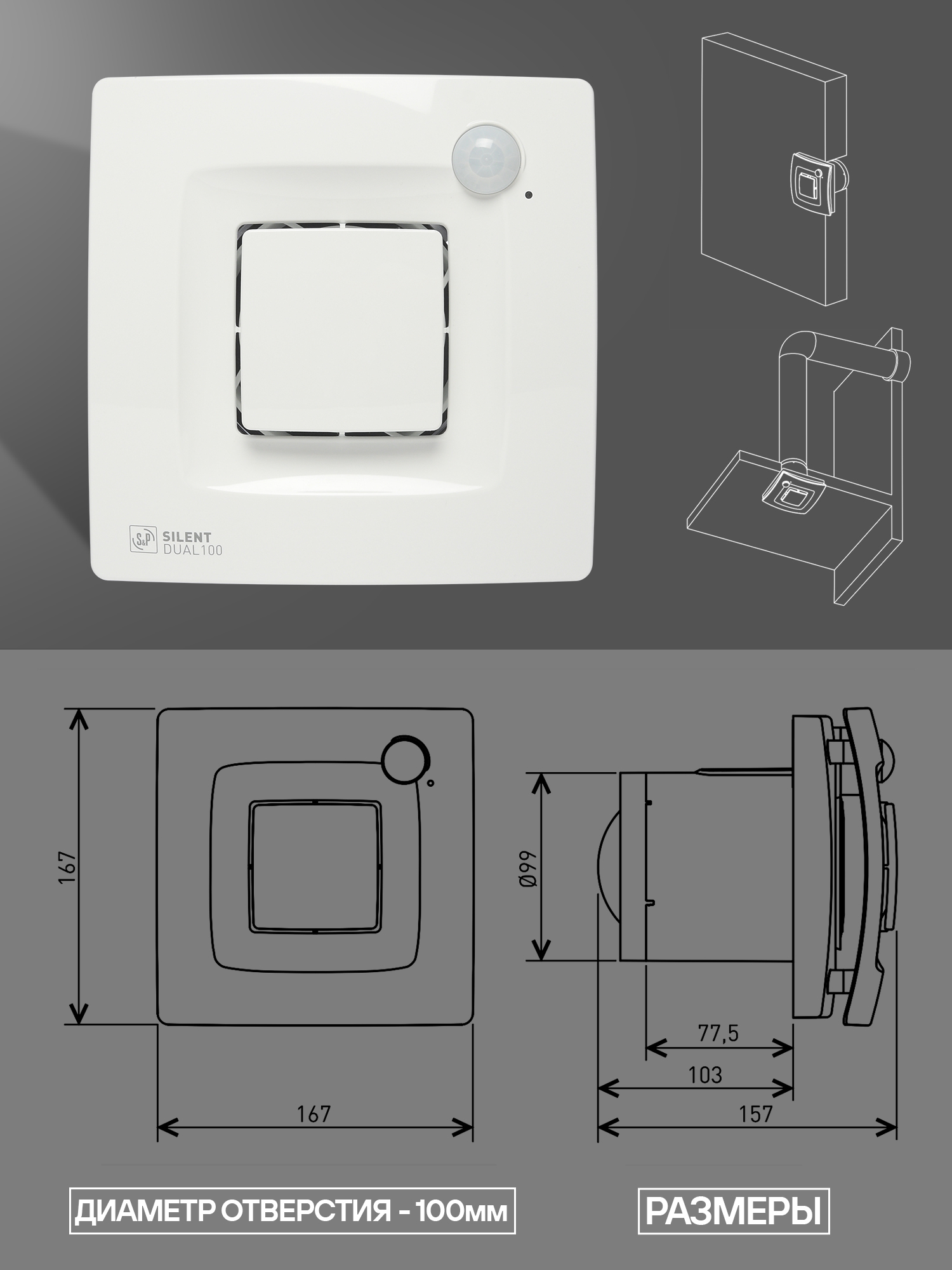 S&P SILENT DUAL100

167

167

Ø99

77,5

103

157

ДИАМЕТР ОТВЕРСТИЯ - 100мм

РАЗМЕРЫ