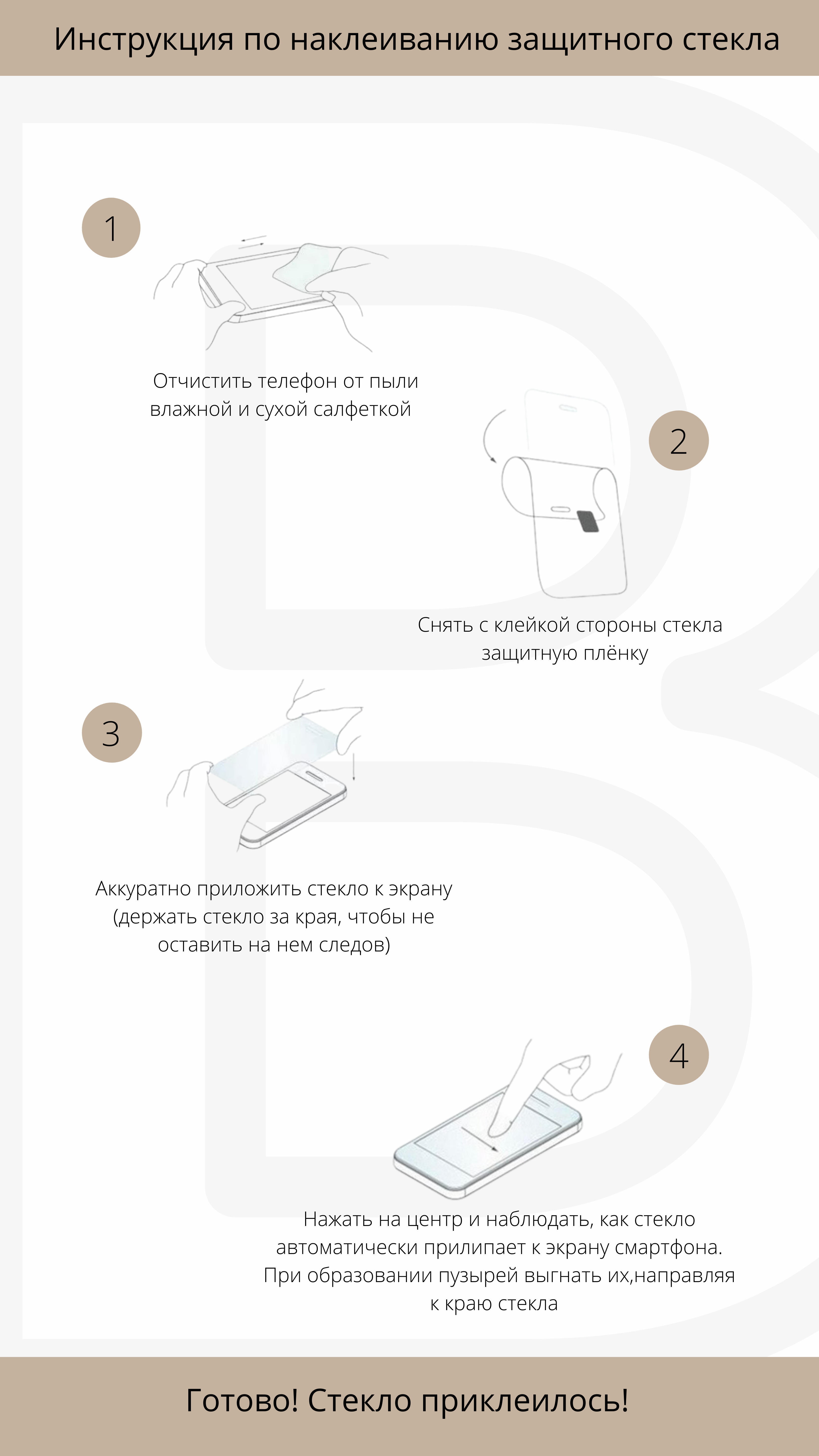 Инструкция по наклеиванию защитного стекла

1

Отчистить телефон от пыли влажной и сухой салфеткой

2

Снять с клейкой стороны стекла защитную плёнку

3

Аккуратно приложить стекло к экрану (держать стекло за края, чтобы не оставить на нем следов)

4

Нажать на центр и наблюдать, как стекло автоматически прилипает к экрану смартфона. При образовании пузырей выгнать их,направляя к краю стекла

Готово! Стекло приклеилось!