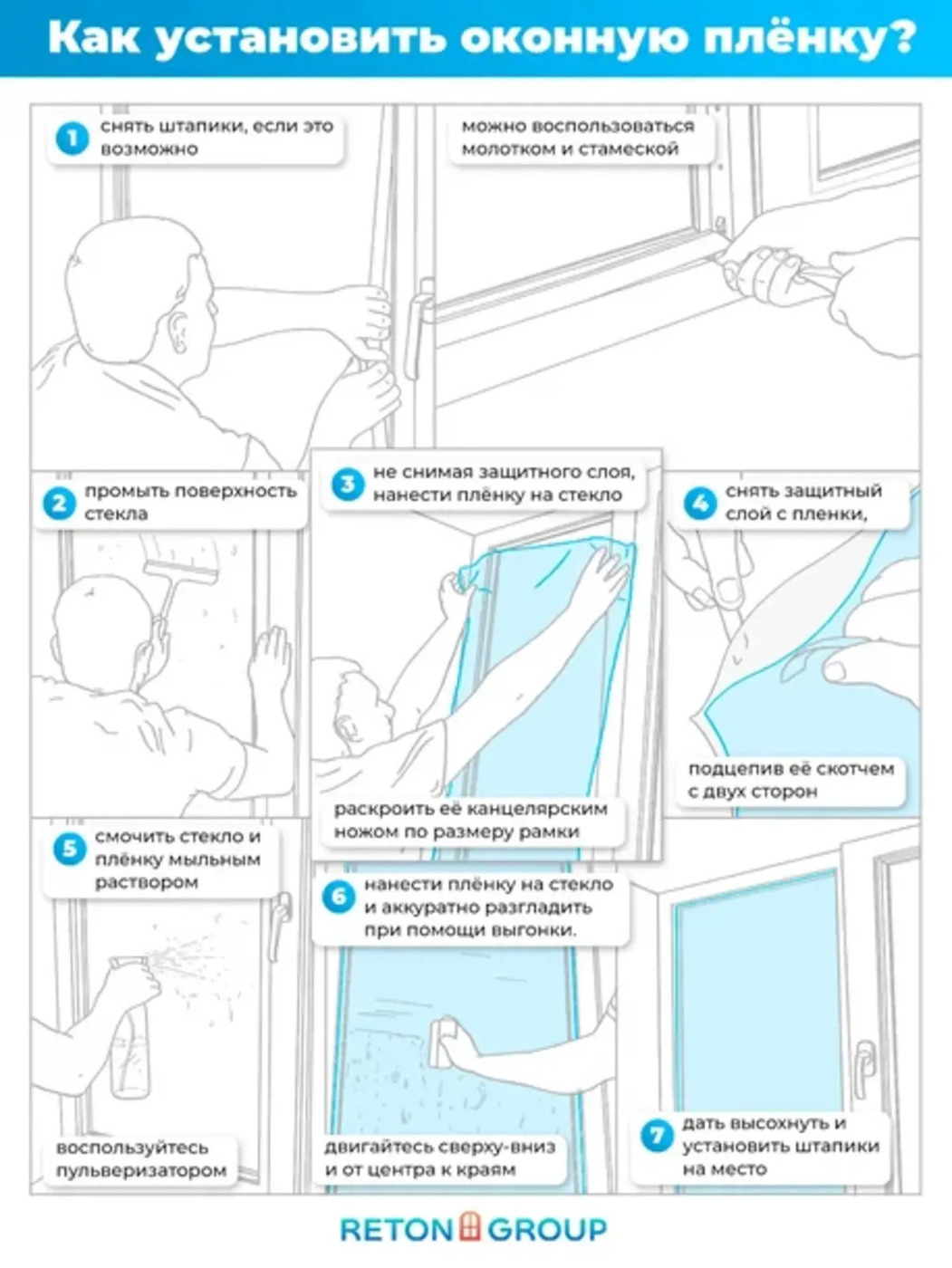 Как установить оконную плёнку?

1 снять штапики, если это возможно

можно воспользоваться молотком и стамеской

2 промыть поверхность стекла

3 не снимая защитного слоя, нанести плёнку на стекло

раскроить её канцелярским ножом по размеру рамки

4 снять защитный слой с пленки,

подцепив её скотчем с двух сторон

5 смочить стекло и плёнку мыльным раствором

воспользуйтесь пульверизатором

6 нанести плёнку на стекло и аккуратно разгладить при помощи выгонки.

двигайтесь сверху-вниз и от центра к краям

7 дать высохнуть и установить штапики на место

RETON GROUP