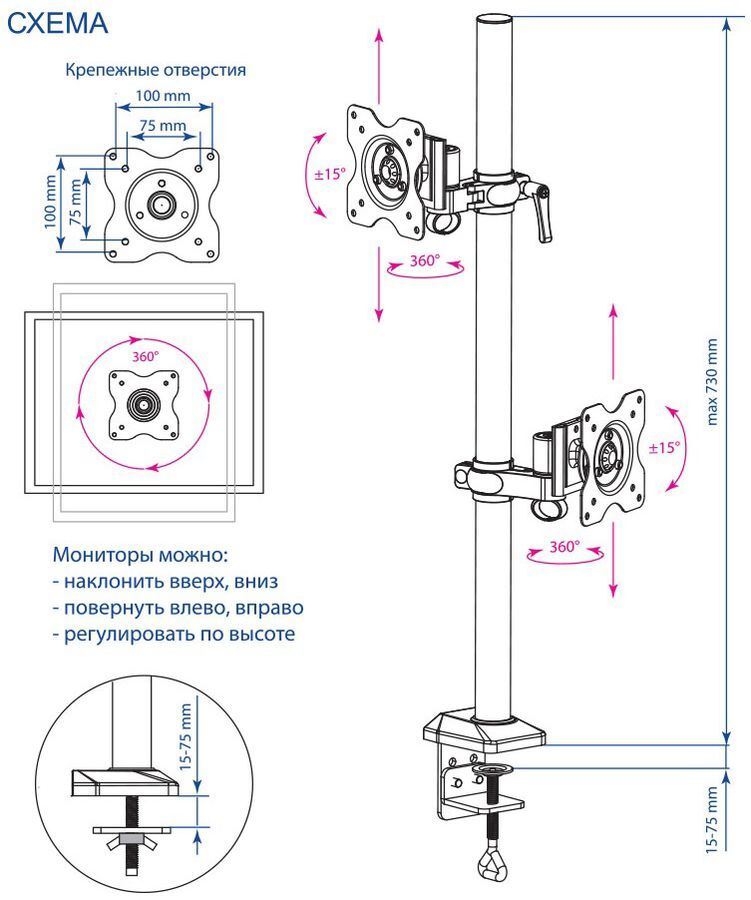 СХЕМА

Крепежные отверстия

100 mm

75 mm

100 mm

75 mm

360°

Мониторы можно:
- наклонить вверх, вниз
- повернуть влево, вправо
- регулировать по высоте

15-75 mm

±15°

360°

±15°

360°

max 730 mm

15-75 mm