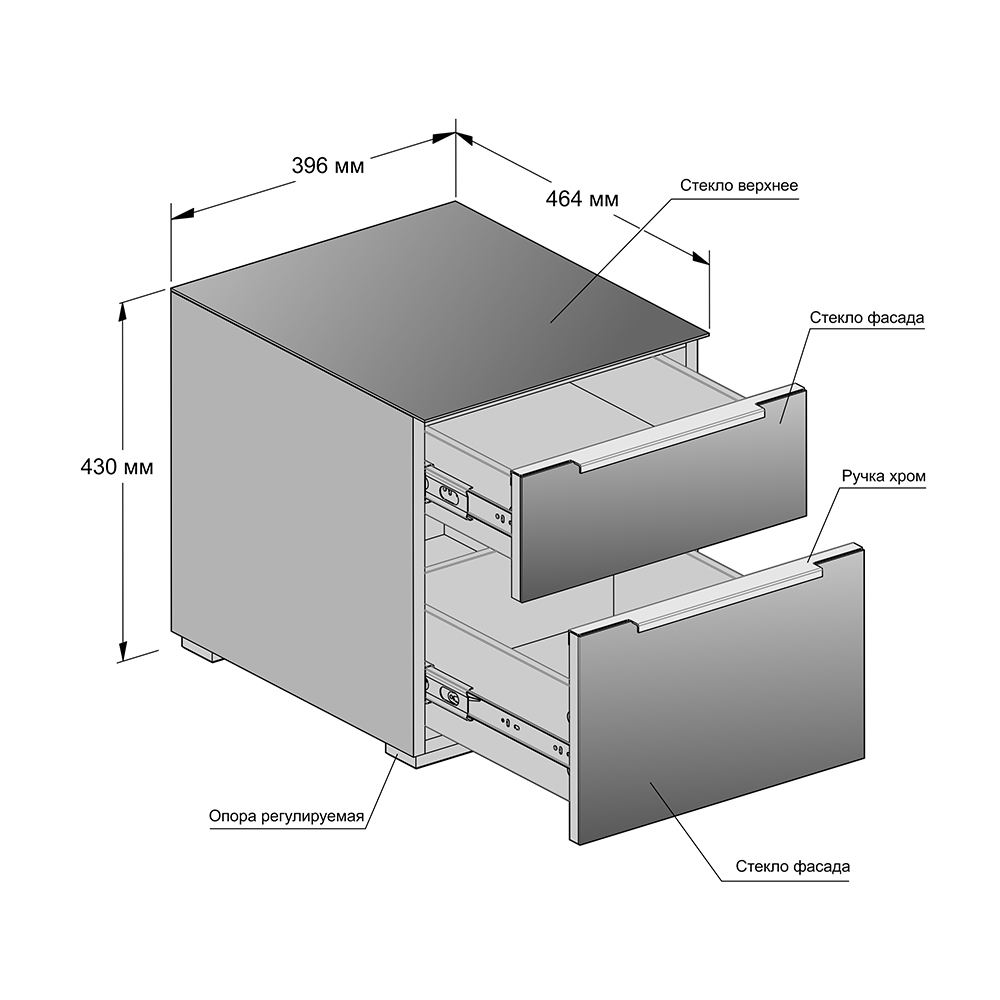 396 мм

464 мм

Стекло верхнее

Стекло фасада

430 мм

Ручка хром

Опора регулируемая

Стекло фасада