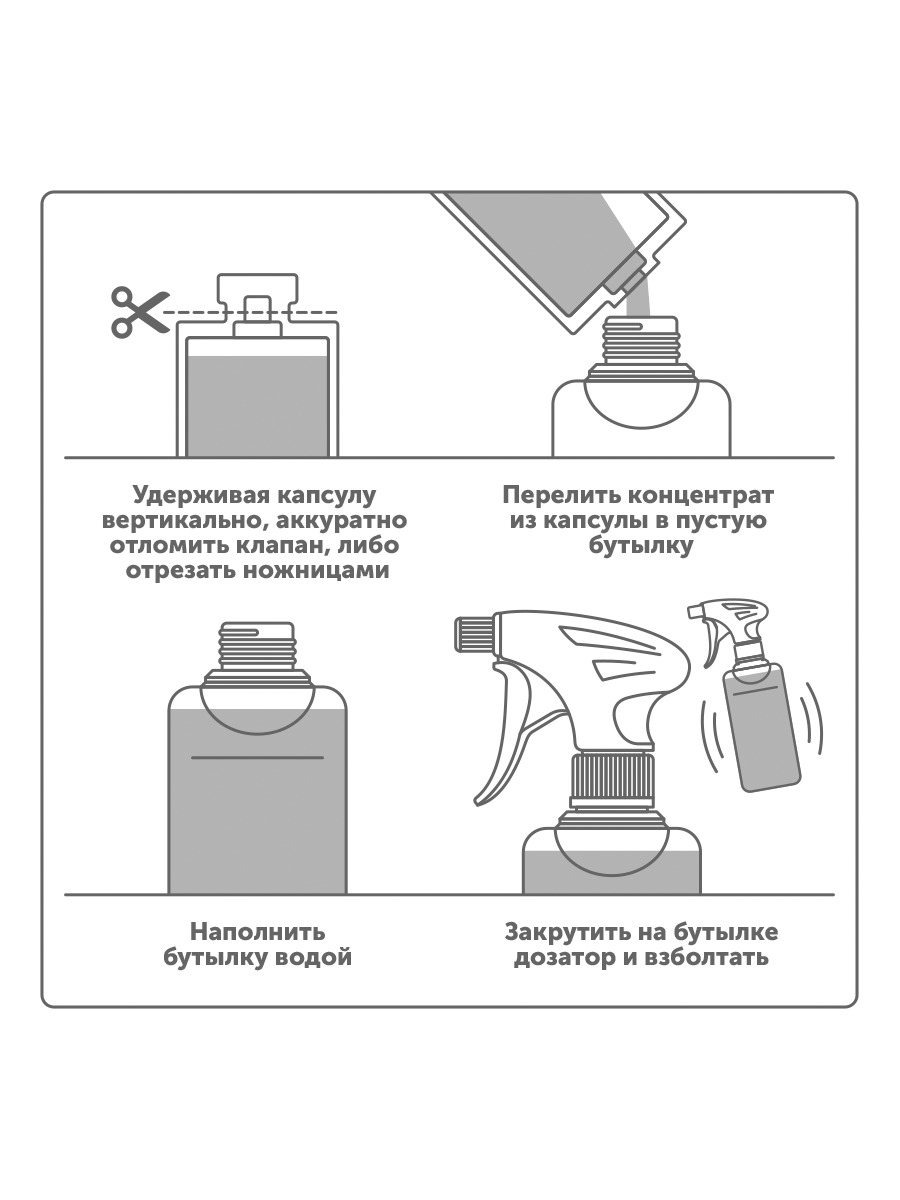 Удерживая капсулу вертикально, аккуратно отломить клапан, либо отрезать ножницами

Перелить концентрат из капсулы в пустую бутылку

Наполнить бутылку водой

Закрутить на бутылке дозатор и взболтать