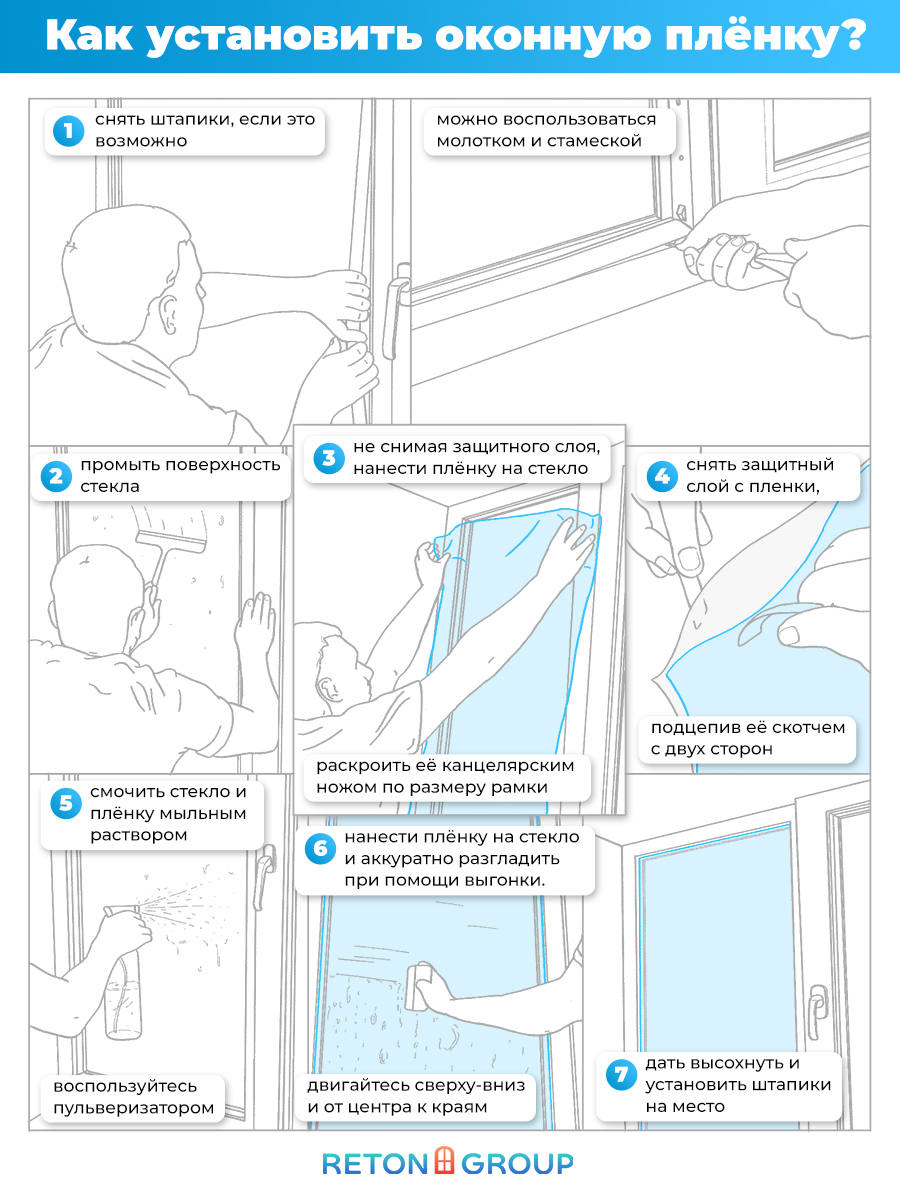 Как установить оконную плёнку?

1 снять штапики, если это возможно

можно воспользоваться молотком и стамеской

2 промыть поверхность стекла

3 не снимая защитного слоя, нанести плёнку на стекло

раскроить её канцелярским ножом по размеру рамки

4 снять защитный слой с пленки,

подцепив её скотчем с двух сторон

5 смочить стекло и плёнку мыльным раствором

воспользуйтесь пульверизатором

6 нанести плёнку на стекло и аккуратно разгладить при помощи выгонки.

двигайтесь сверху-вниз и от центра к краям

7 дать высохнуть и установить штапики на место

RETON GROUP