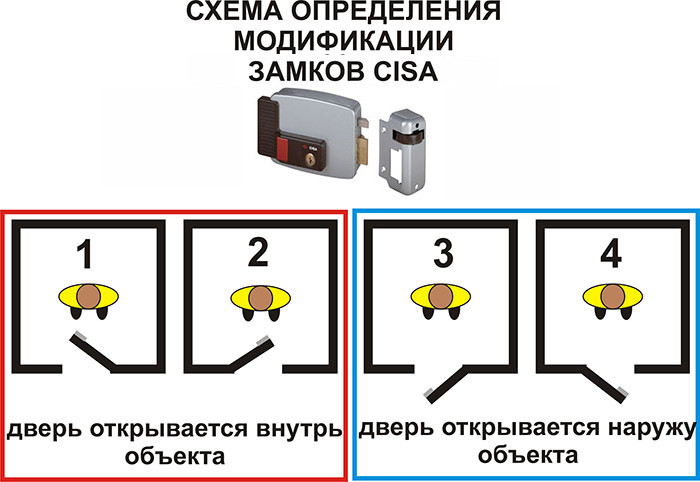 СХЕМА ОПРЕДЕЛЕНИЯ МОДИФИКАЦИИ ЗАМКОВ CISA

CISA

1

2

дверь открывается внутрь объекта

3

4

дверь открывается наружу объекта