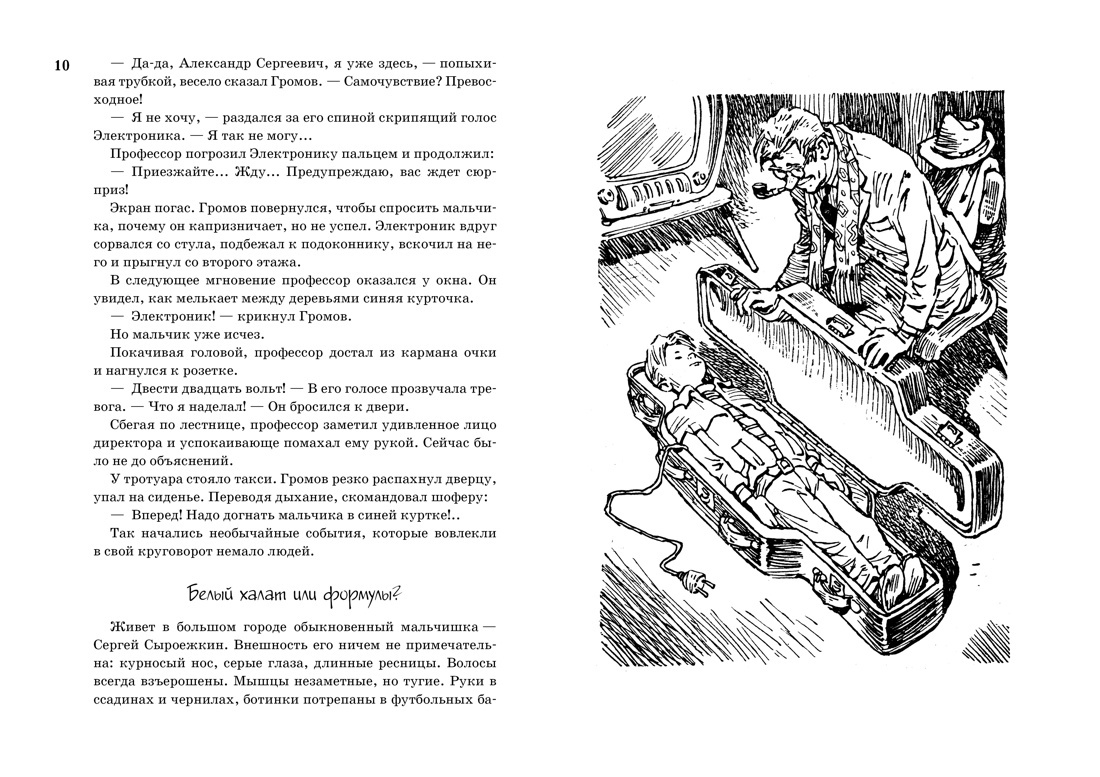 10

— Да-да, Александр Сергеевич, я уже здесь, — попыхивая трубкой, весело сказал Громов. — Самочувствие? Превосходное!

— Я не хочу, — раздался за его спиной скрипящий голос Электроника. — Я так не могу...

Профессор погрозил Электронику пальцем и продолжил:

— Приезжайте... Жду... Предупреждаю, вас ждет сюрприз!

Экран погас. Громов повернулся, чтобы спросить мальчика, почему он капризничает, но не успел. Электроник вдруг сорвался со стула, подбежал к подоконнику, вскочил на него и прыгнул со второго этажа.

В следующее мгновение профессор оказался у окна. Он увидел, как мелькает между деревьями синяя курточка.

— Электроник! — крикнул Громов.

Но мальчик уже исчез.

Покачивая головой, профессор достал из кармана очки и нагнулся к розетке.

— Двести двадцать вольт! — В его голосе прозвучала тревога. — Что я наделал! — Он бросился к двери.

Сбегая по лестнице, профессор заметил удивленное лицо директора и успокаивающе помахал ему рукой. Сейчас было не до объяснений.

У тротуара стояло такси. Громов резко распахнул дверцу, упал на сиденье. Переводя дыхание, скомандовал шоферу:

— Вперед! Надо догнать мальчика в синей куртке!..

Так начались необычайные события, которые вовлекли в свой круговорот немало людей.

Белый халат или формулы?

Живет в большом городе обыкновенный мальчишка — Сергей Сыроежкин. Внешность его ничем не примечательна: курносый нос, серые глаза, длинные ресницы. Волосы всегда взъерошены. Мышцы незаметные, но тугие. Руки в ссадинах и чернилах, ботинки потрепаны в футбольных ба-