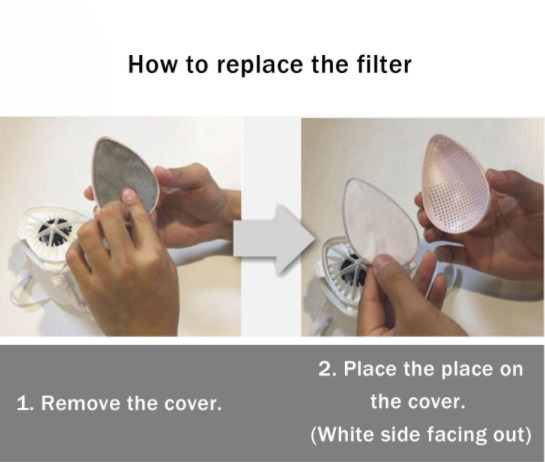 How to replace the filter

1. Remove the cover.

2. Place the place on the cover.
(White side facing out)