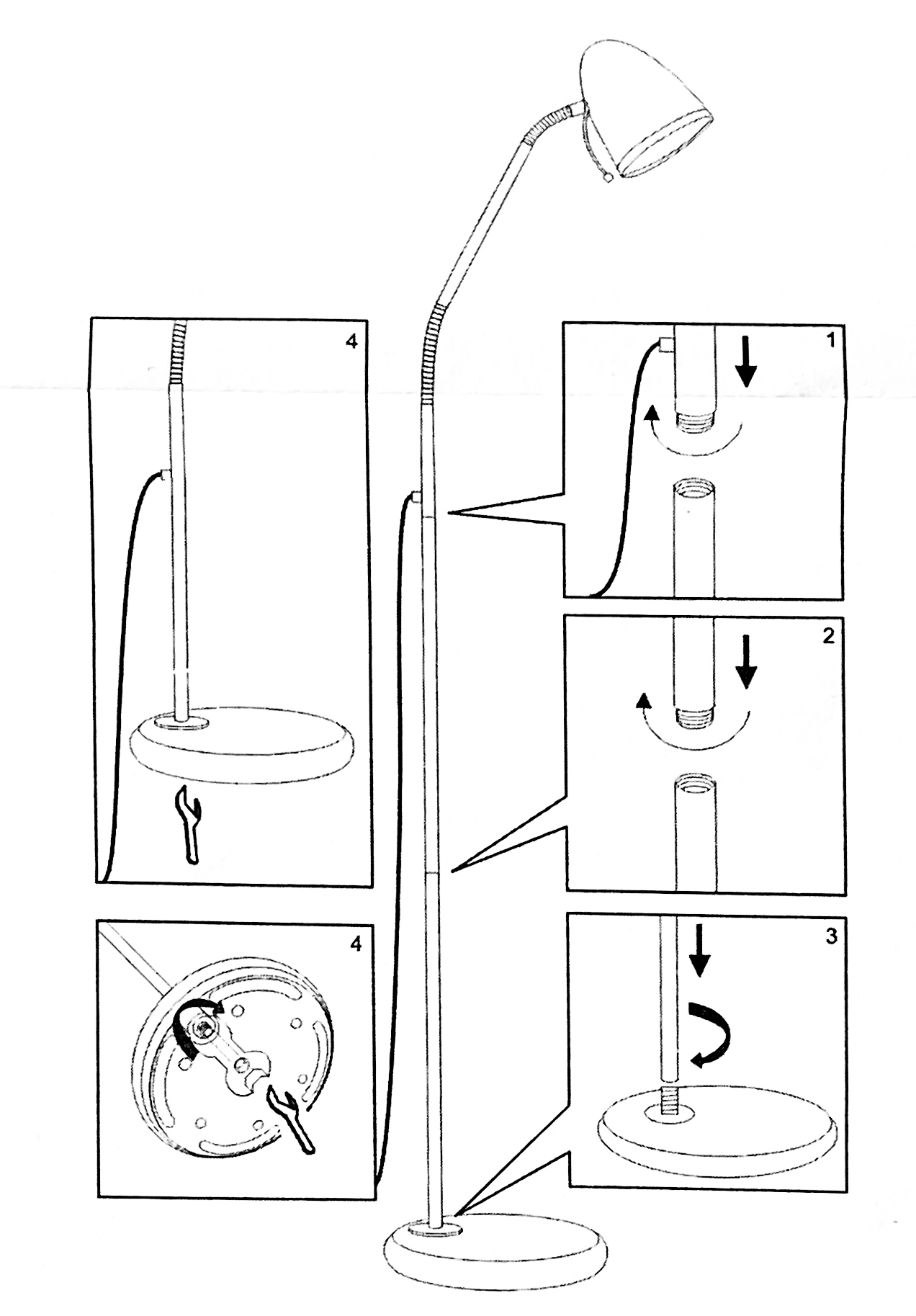 4

1

2

4

3