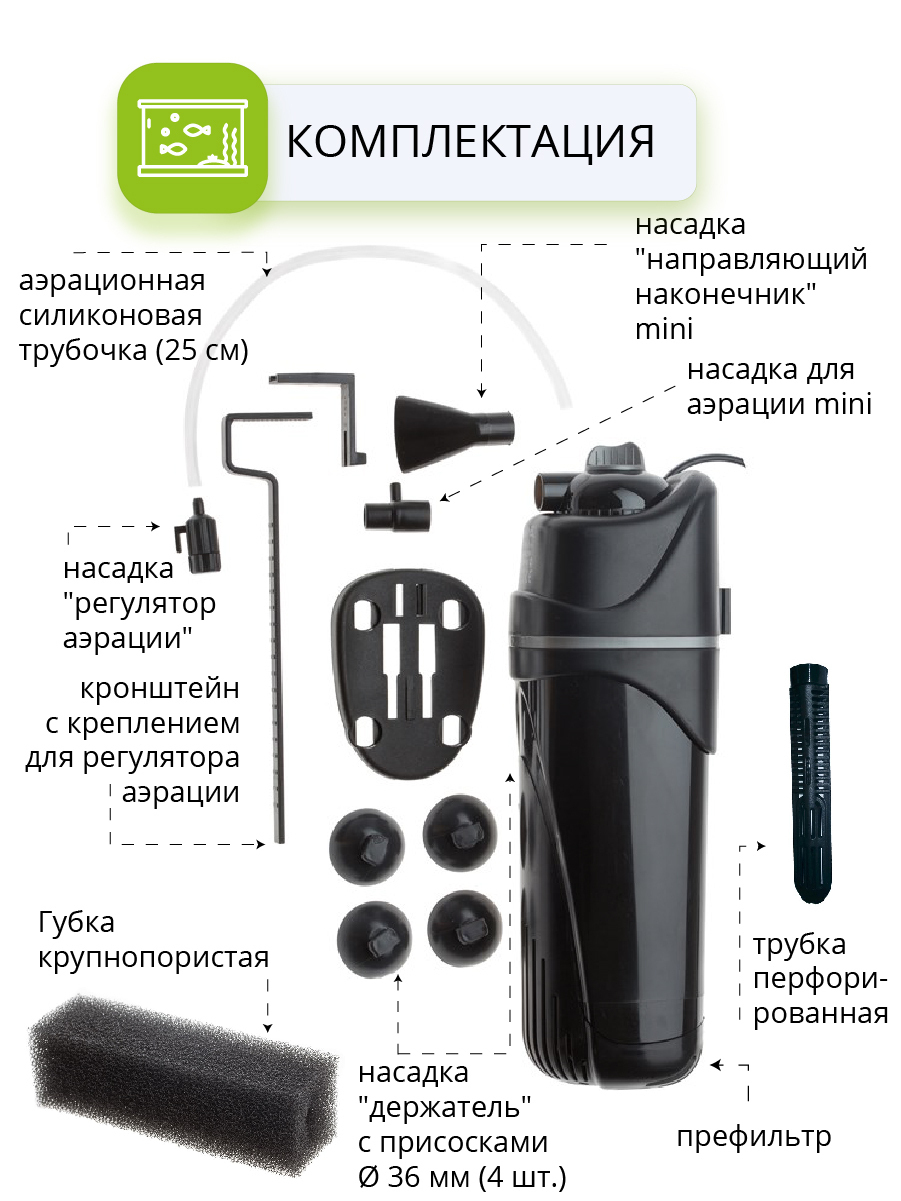 КОМПЛЕКТАЦИЯ

аэрационная силиконовая трубочка (25 см)

насадка "направляющий наконечник" mini

насадка для аэрации mini

насадка "регулятор аэрации"

кронштейн с креплением для регулятора аэрации

Губка крупнопористая

трубка перфорированная

насадка "держатель" с присосками Ø 36 мм (4 шт.)

префильтр