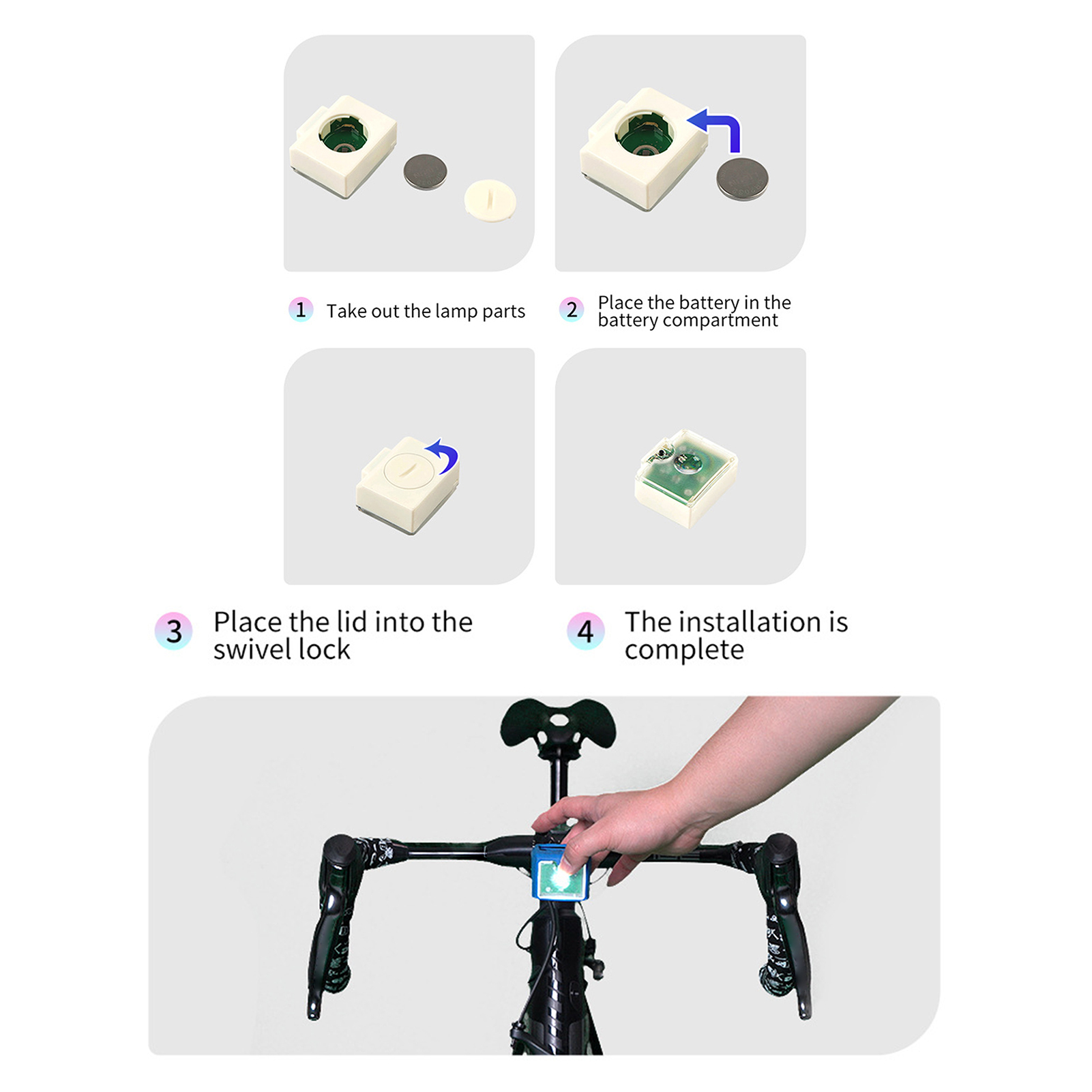 1 Take out the lamp parts

2 Place the battery in the battery compartment

3 Place the lid into the swivel lock

4 The installation is complete