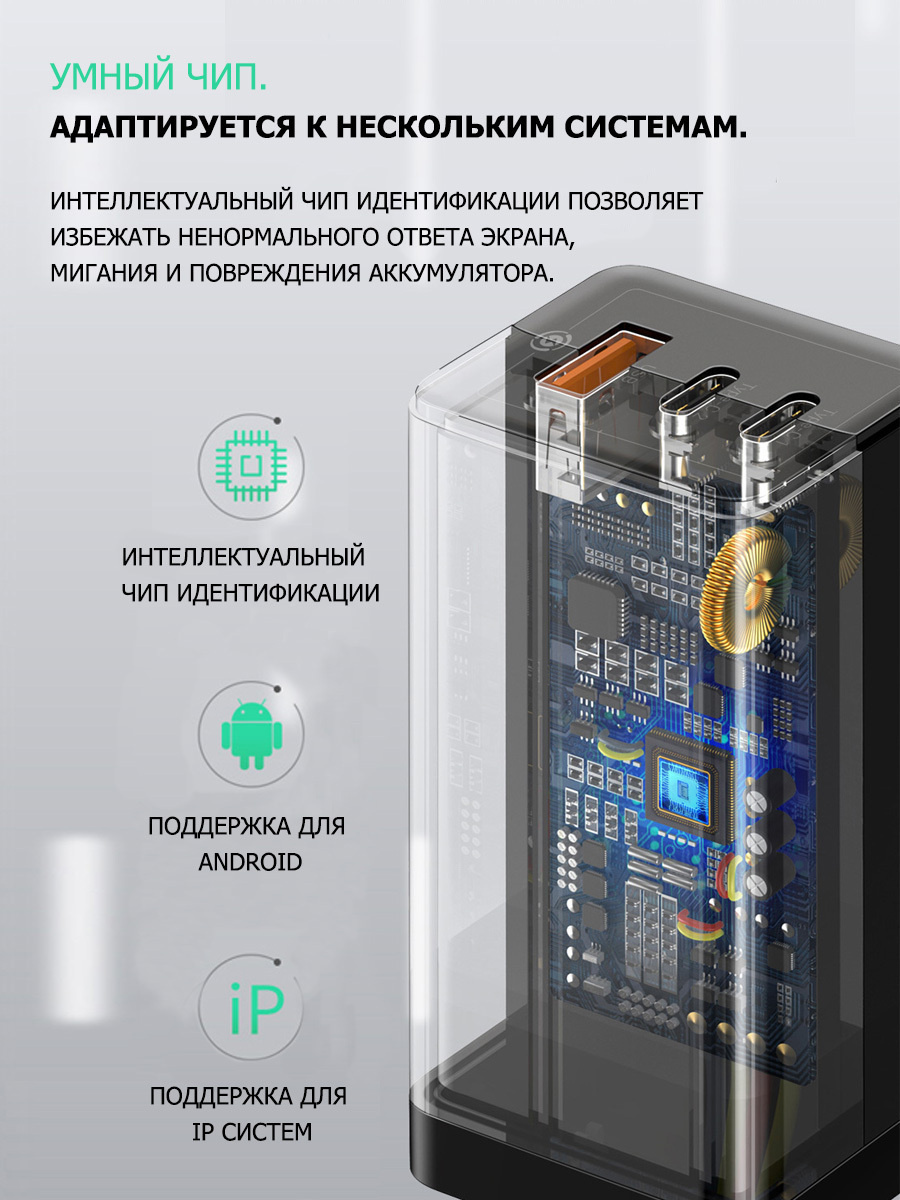 УМНЫЙ ЧИП.

АДАПТИРУЕТСЯ К НЕСКОЛЬКИМ СИСТЕМАМ.

ИНТЕЛЛЕКТУАЛЬНЫЙ ЧИП ИДЕНТИФИКАЦИИ ПОЗВОЛЯЕТ ИЗБЕЖАТЬ НЕНОРМАЛЬНОГО ОТВЕТА ЭКРАНА, МИГАНИЯ И ПОВРЕЖДЕНИЯ АККУМУЛЯТОРА.

ИНТЕЛЛЕКТУАЛЬНЫЙ ЧИП ИДЕНТИФИКАЦИИ

ПОДДЕРЖКА ДЛЯ ANDROID

iP

ПОДДЕРЖКА ДЛЯ IP СИСТЕМ