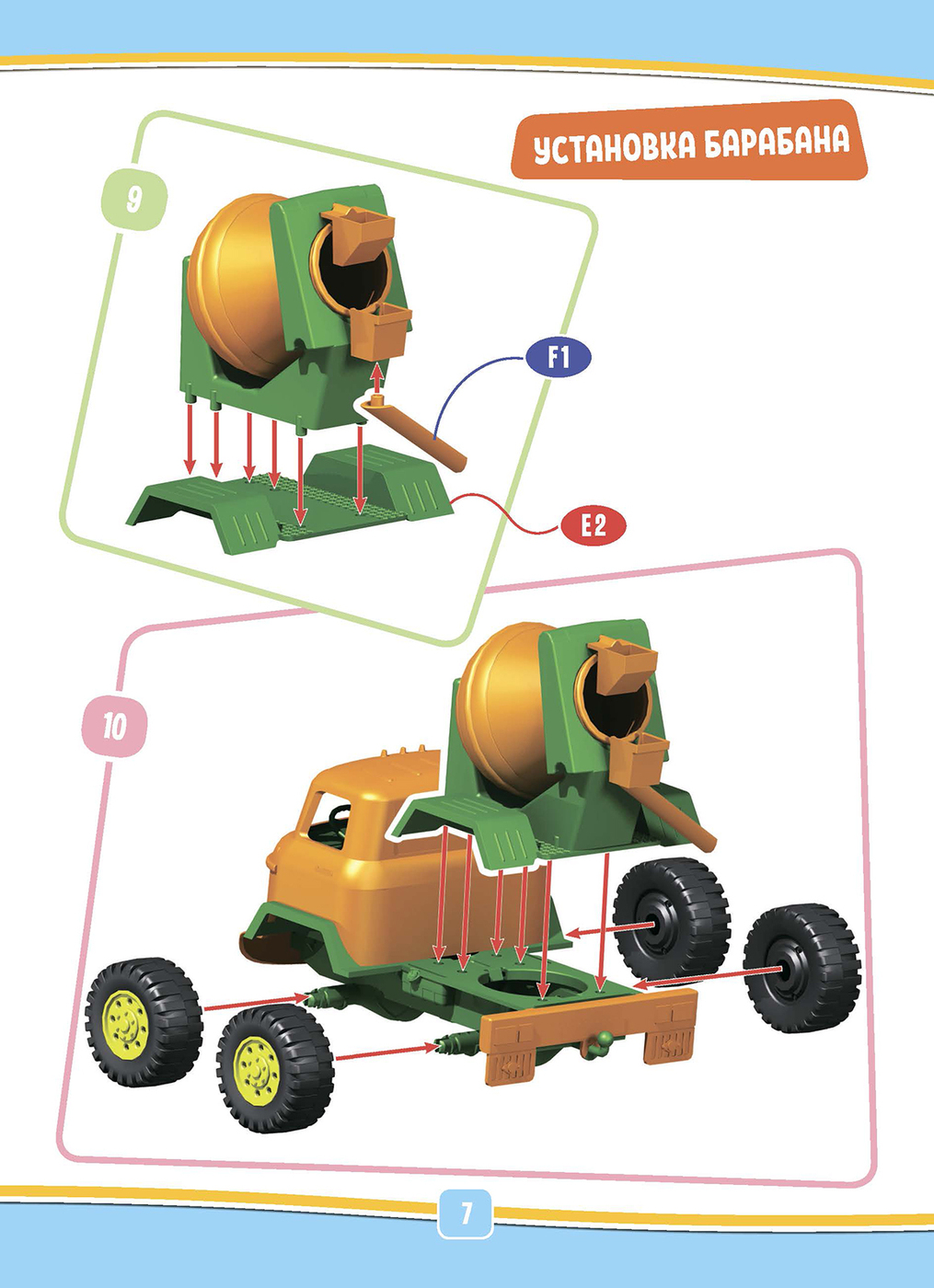 УСТАНОВКА БАРАБАНА

9

F1

E2

10

7