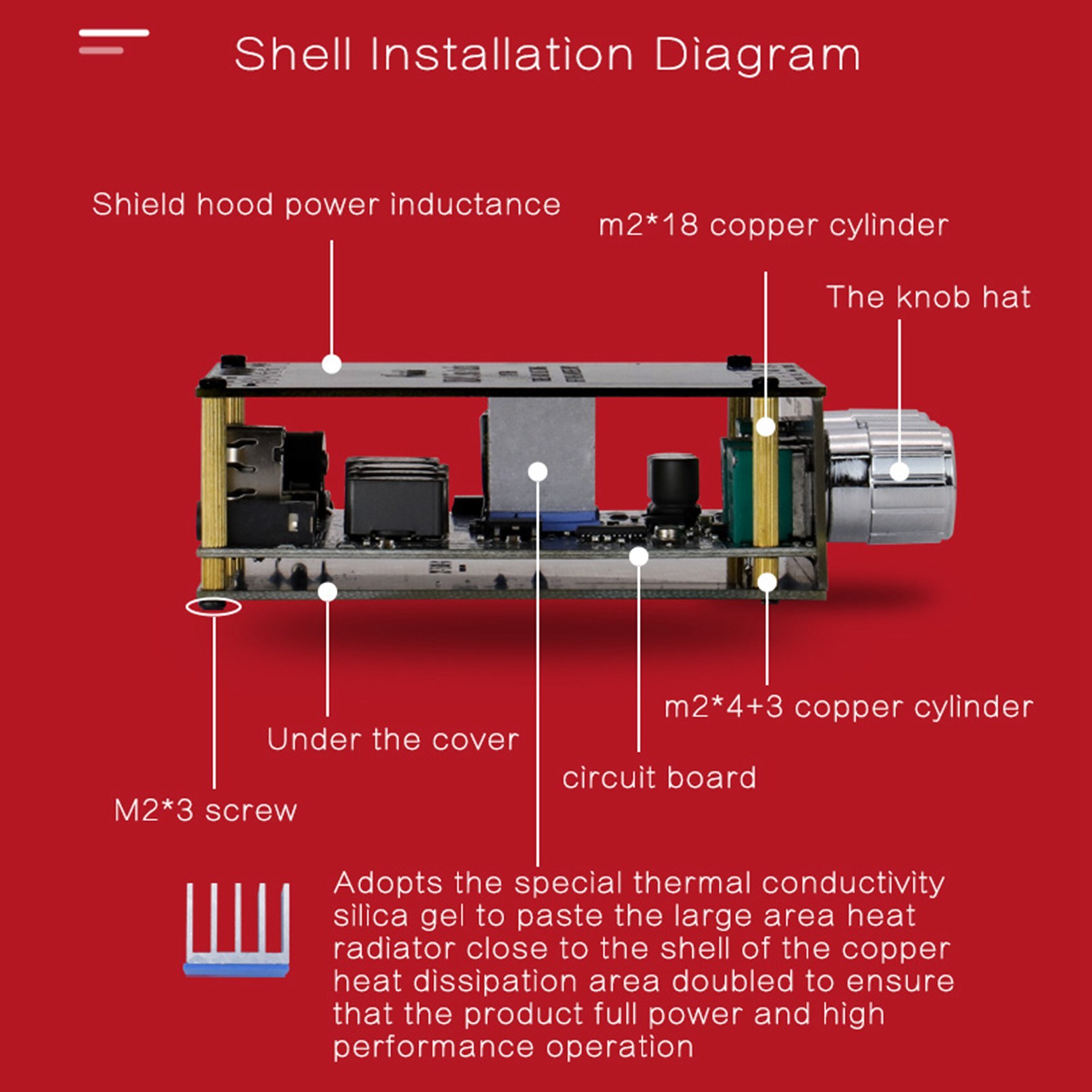 Shell Installation Diagram

Shield hood power inductance

m2*18 copper cylinder

The knob hat

m2*4+3 copper cylinder

Under the cover

circuit board

M2*3 screw

Adopts the special thermal conductivity silica gel to paste the large area heat radiator close to the shell of the copper heat dissipation area doubled to ensure that the product full power and high performance operation