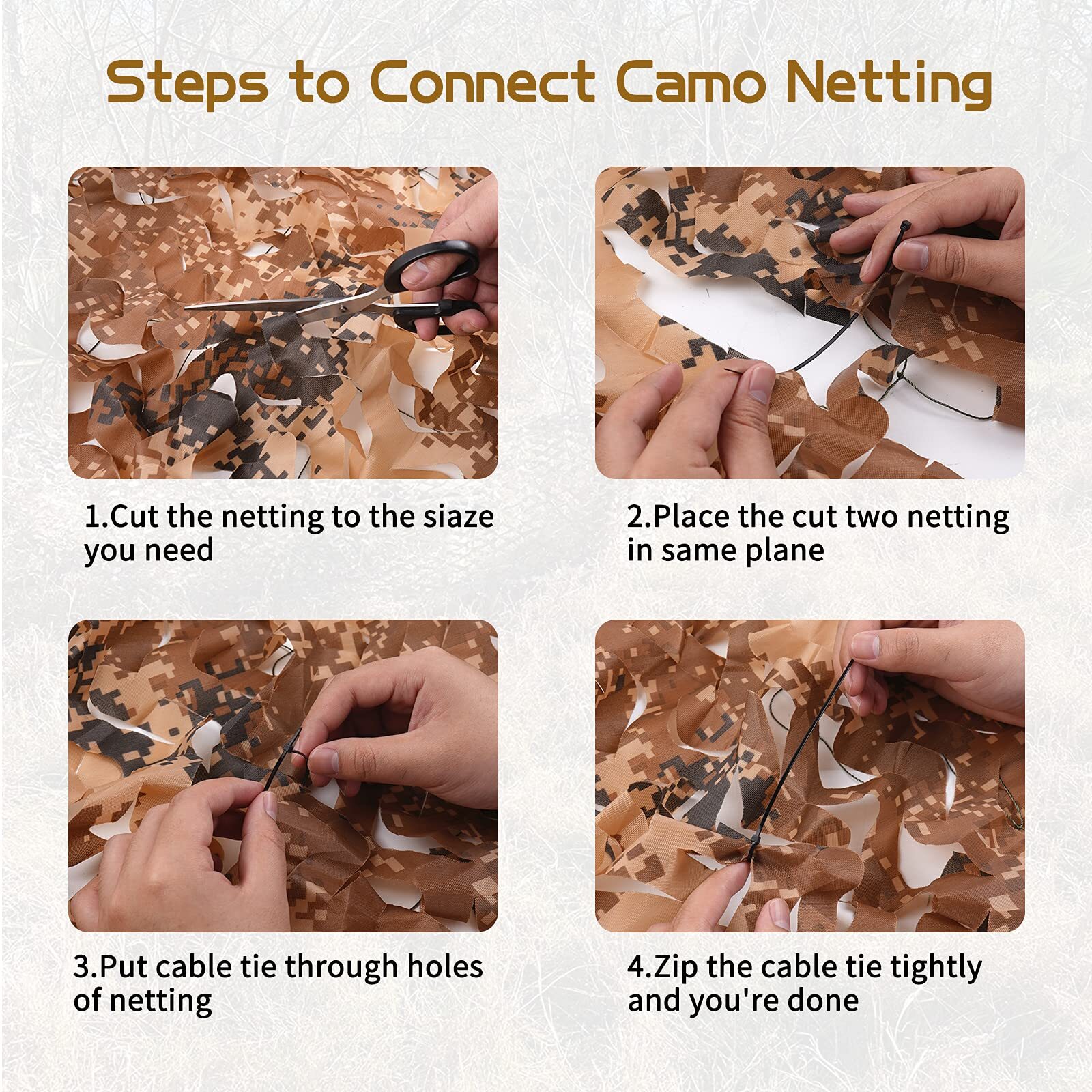 Steps to Connect Camo Netting

1.Cut the netting to the siaze you need

2.Place the cut two netting in same plane

3.Put cable tie through holes of netting

4.Zip the cable tie tightly and you're done