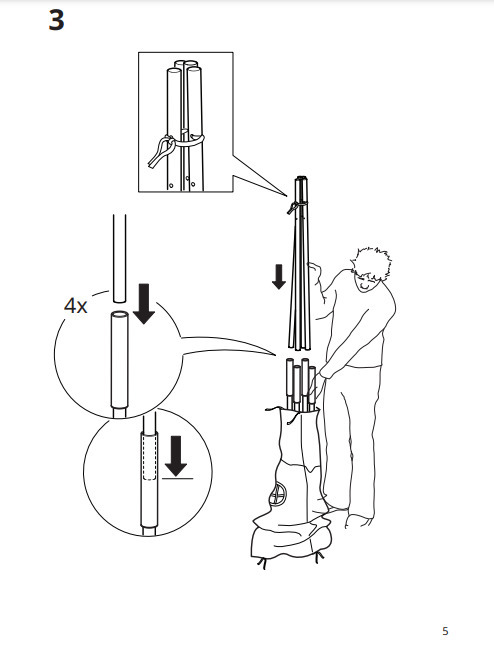 3

4x

5