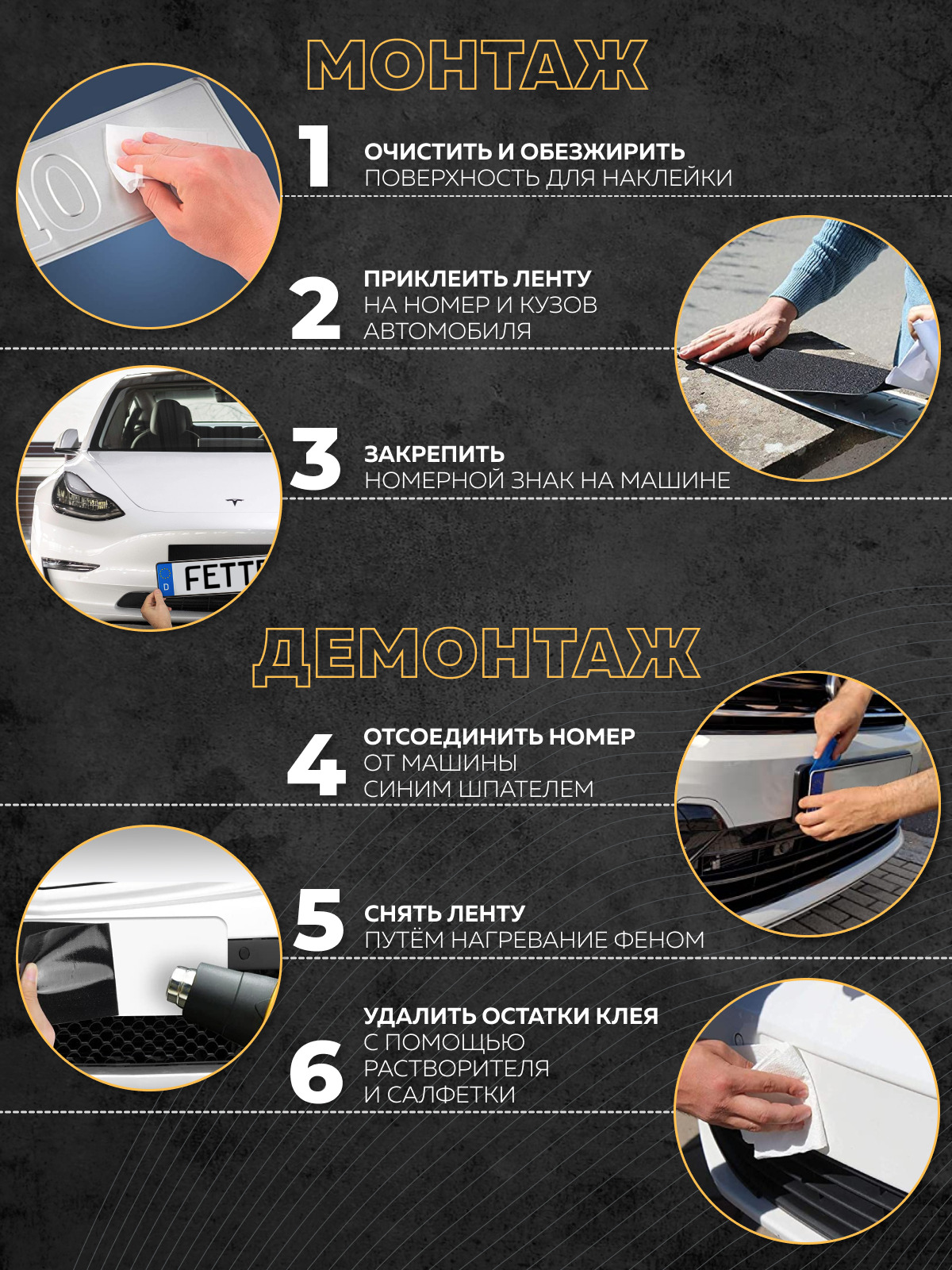 МОНТАЖ

1 ОЧИСТИТЬ И ОБЕЗЖИРИТЬ
ПОВЕРХНОСТЬ ДЛЯ НАКЛЕЙКИ

2 ПРИКЛЕИТЬ ЛЕНТУ
НА НОМЕР И КУЗОВ
АВТОМОБИЛЯ

3 ЗАКРЕПИТЬ
НОМЕРНОЙ ЗНАК НА МАШИНЕ

D FETT

ДЕМОНТАЖ

4 ОТСОЕДИНИТЬ НОМЕР
ОТ МАШИНЫ
СИНИМ ШПАТЕЛЕМ

5 СНЯТЬ ЛЕНТУ
ПУТЁМ НАГРЕВАНИЕ ФЕНОМ

6 УДАЛИТЬ ОСТАТКИ КЛЕЯ
С ПОМОЩЬЮ
РАСТВОРИТЕЛЯ
И САЛФЕТКИ