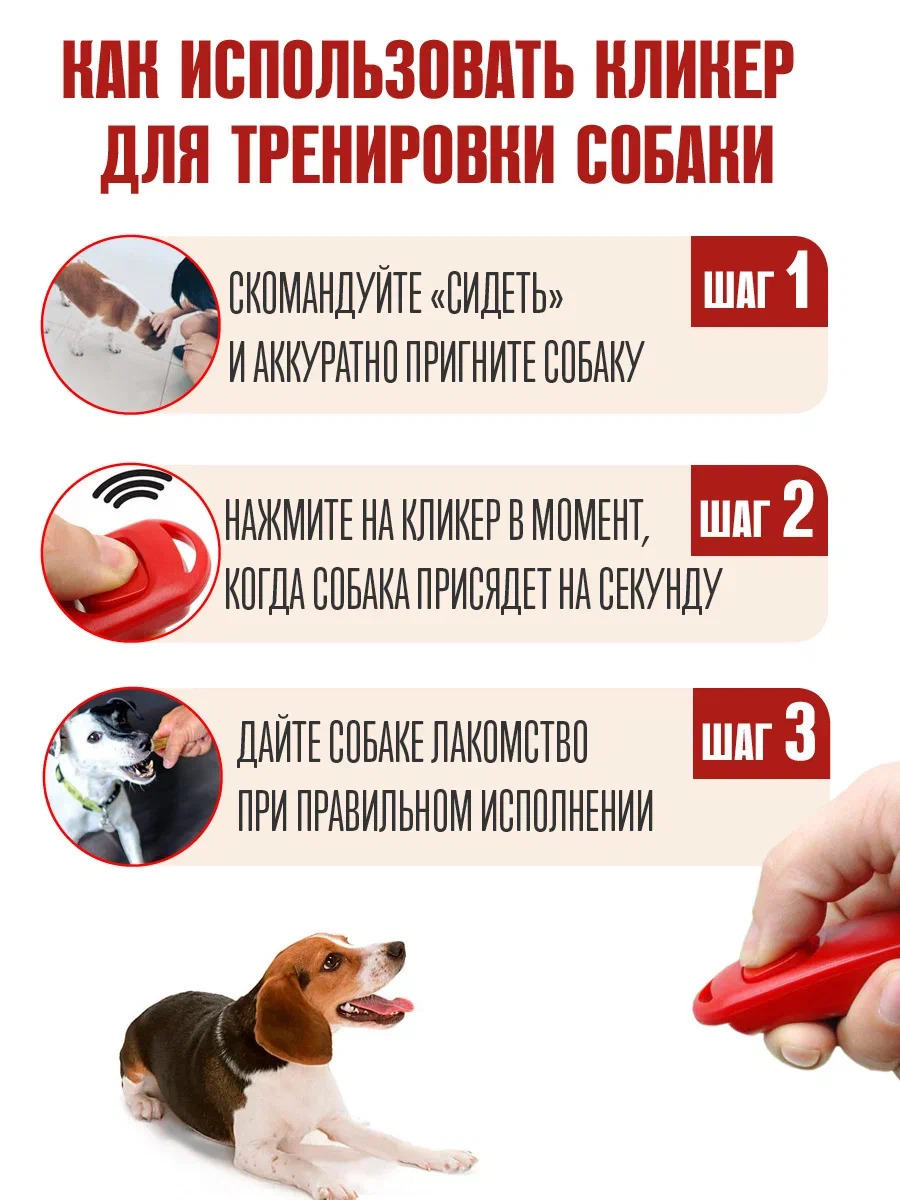 КАК ИСПОЛЬЗОВАТЬ КЛИКЕР ДЛЯ ТРЕНИРОВКИ СОБАКИ

СКОМАНДУЙТЕ «СИДЕТЬ» И АККУРАТНО ПРИГНИТЕ СОБАКУ

ШАГ 1

НАЖМИТЕ НА КЛИКЕР В МОМЕНТ, КОГДА СОБАКА ПРИСЯДЕТ НА СЕКУНДУ

ШАГ 2

ДАЙТЕ СОБАКЕ ЛАКОМСТВО ПРИ ПРАВИЛЬНОМ ИСПОЛНЕНИИ

ШАГ 3