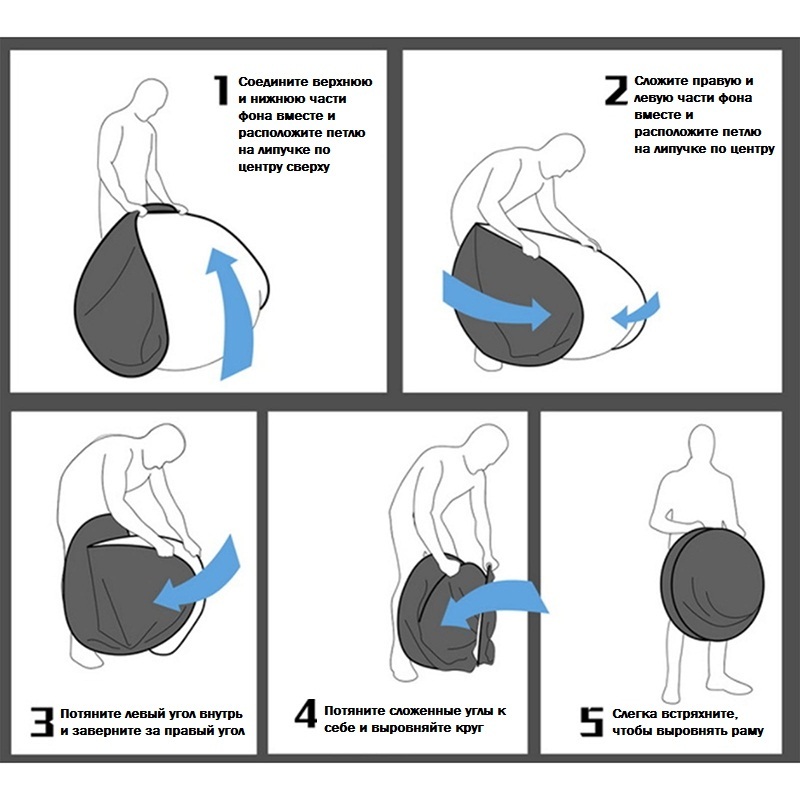 1 Соедините верхнюю и нижнюю части фона вместе и расположите петлю на липучке по центру сверху

2 Сложите правую и левую части фона вместе и расположите петлю на липучке по центру

3 Потяните левый угол внутрь и заверните за правый угол

4 Потяните сложенные углы к себе и выровняйте круг

5 Слегка встряхните, чтобы выровнять раму