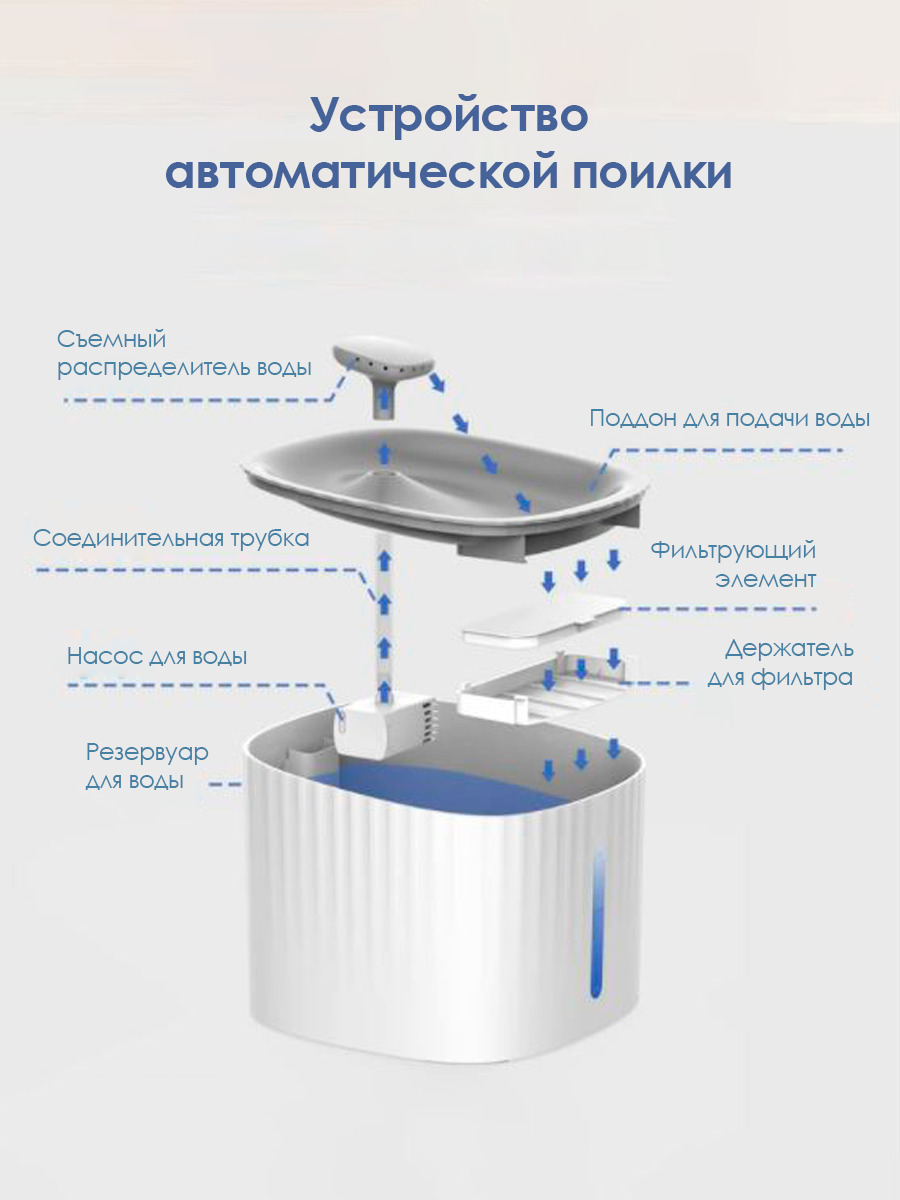 Устройство автоматической поилки

Съемный распределитель воды

Поддон для подачи воды

Соединительная трубка

Фильтрующий элемент

Насос для воды

Держатель для фильтра

Резервуар для воды