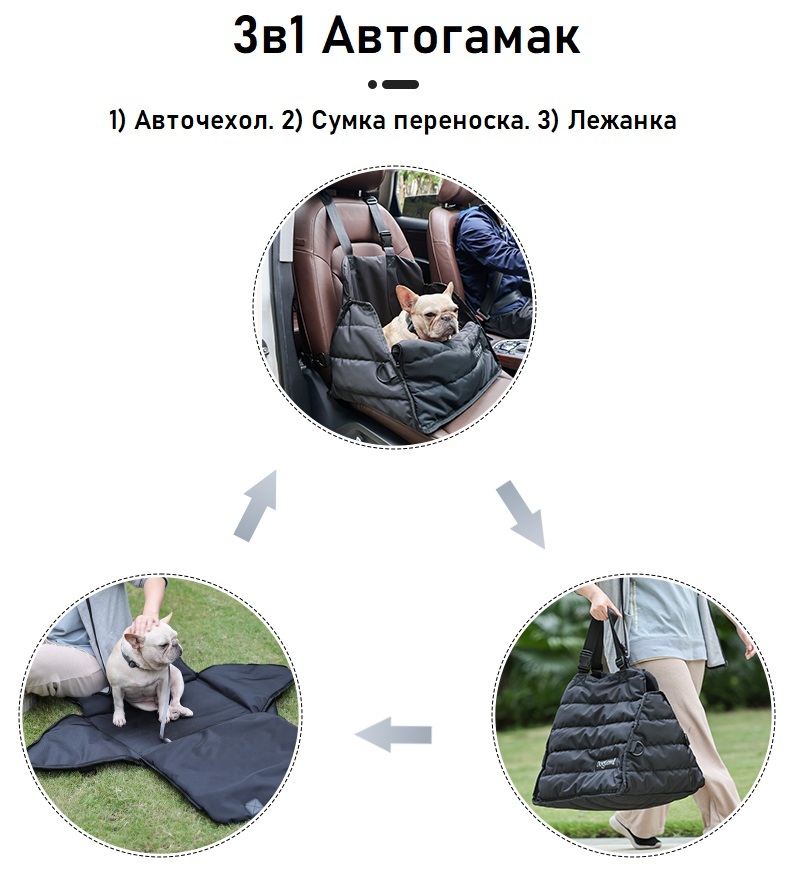 3в1 Автогамак

1) Авточехол. 2) Сумка переноска. 3) Лежанка