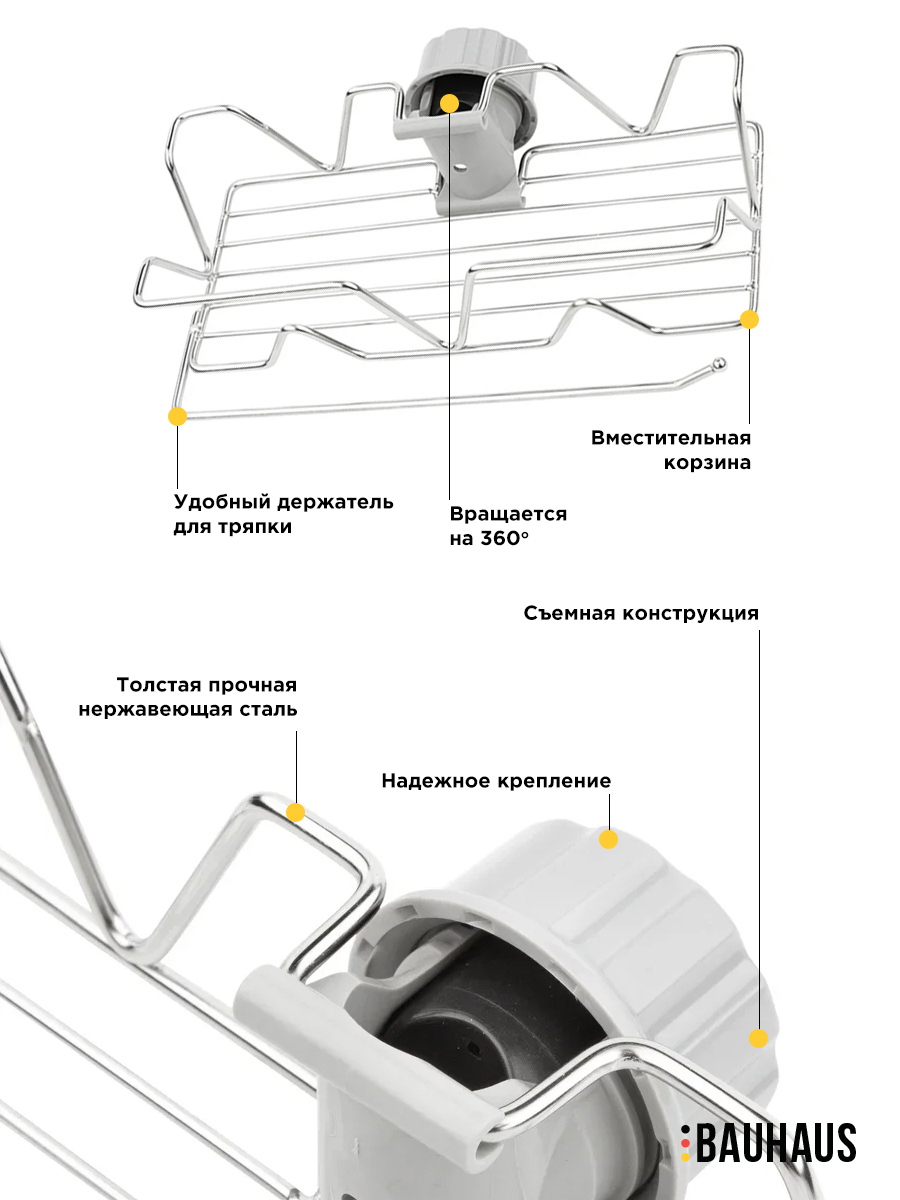 Вместительная корзина

Удобный держатель для тряпки

Вращается на 360°

Съемная конструкция

Толстая прочная нержавеющая сталь

Надежное крепление

BAUHAUS