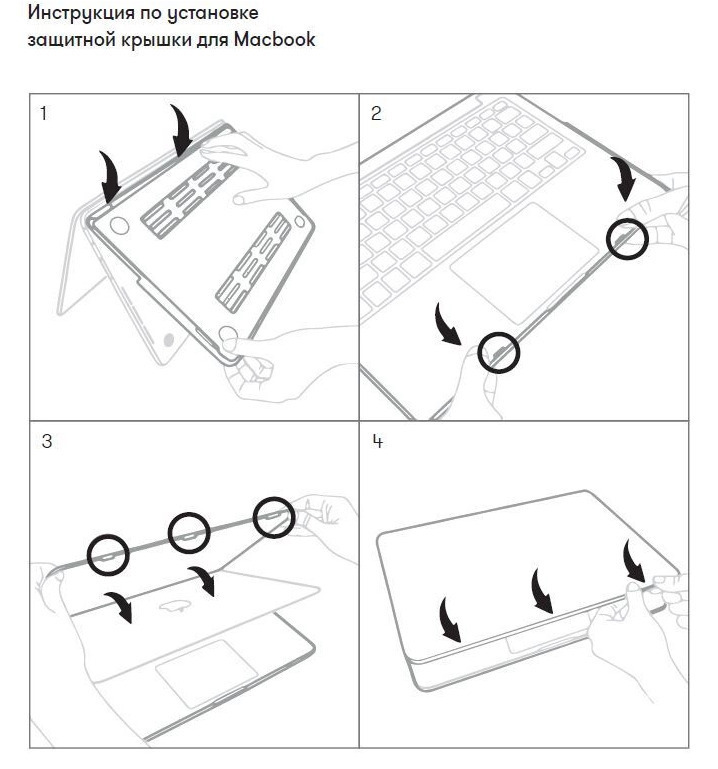 Инструкция по установке защитной крышки для Macbook

1

2

3

4