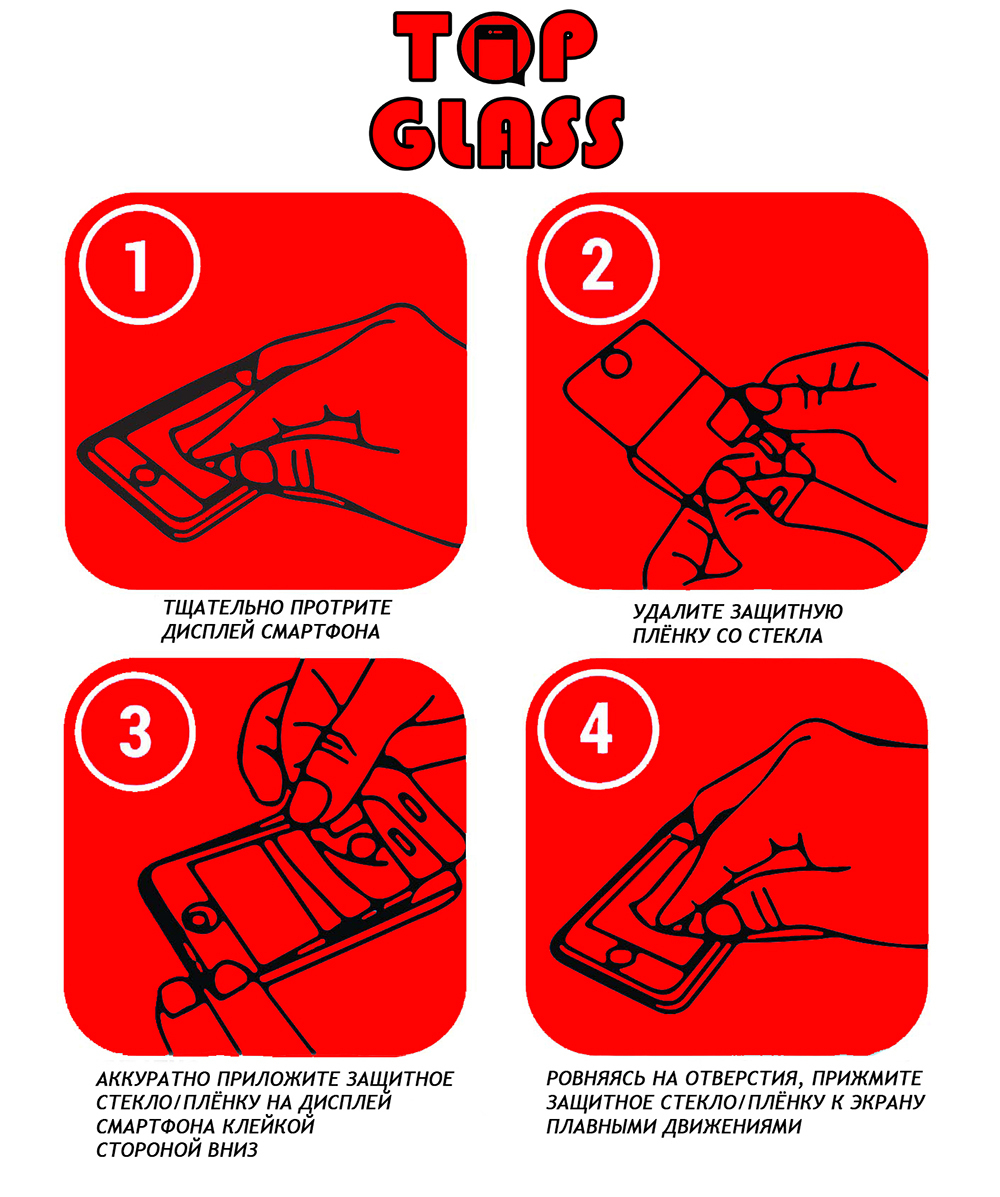 TOP GLASS

1

ТЩАТЕЛЬНО ПРОТРИТЕ ДИСПЛЕЙ СМАРТФОНА

2

УДАЛИТЕ ЗАЩИТНУЮ ПЛЁНКУ СО СТЕКЛА

3

АККУРАТНО ПРИЛОЖИТЕ ЗАЩИТНОЕ СТЕКЛО/ПЛЁНКУ НА ДИСПЛЕЙ СМАРТФОНА КЛЕЙКОЙ СТОРОНОЙ ВНИЗ

4

РОВНЯЯСЬ НА ОТВЕРСТИЯ, ПРИЖМИТЕ ЗАЩИТНОЕ СТЕКЛО/ПЛЁНКУ К ЭКРАНУ ПЛАВНЫМИ ДВИЖЕНИЯМИ