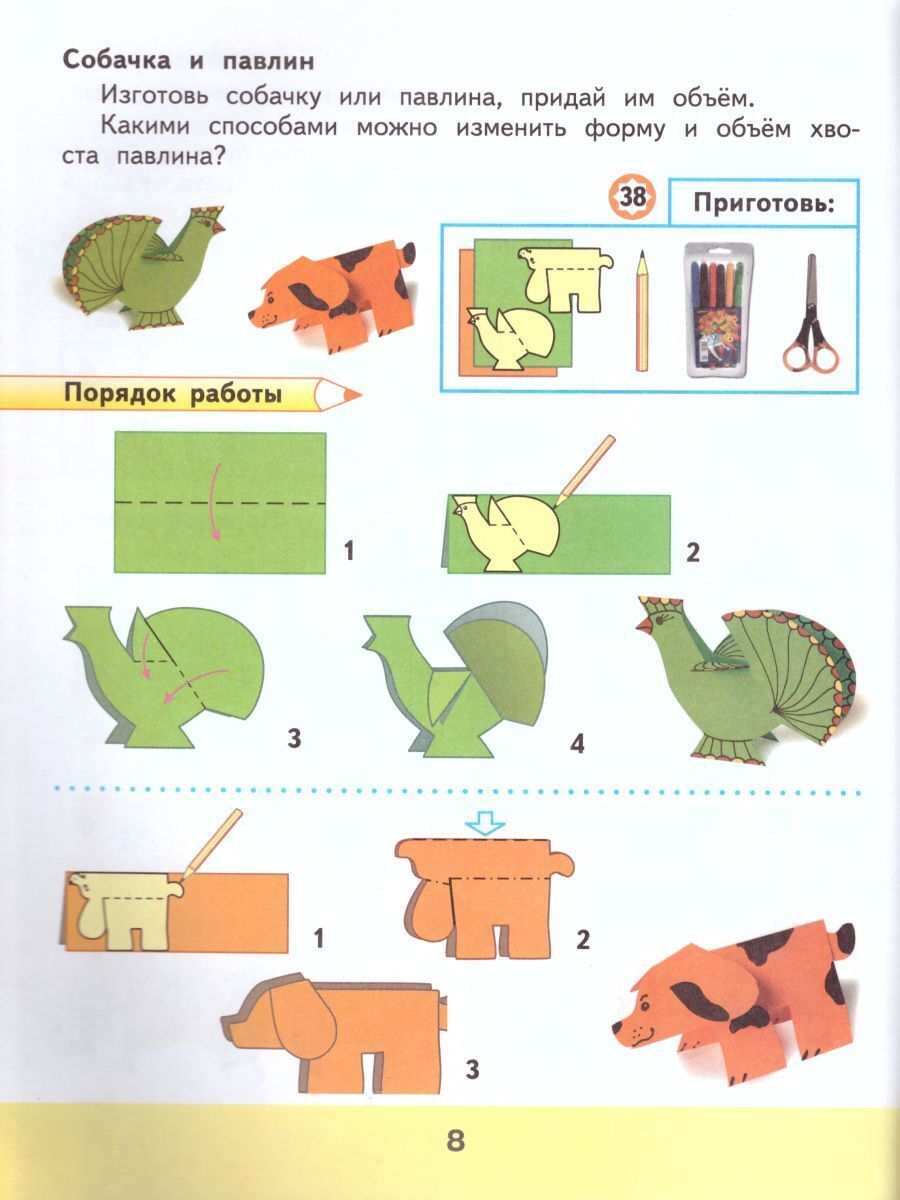 Собачка и павлин

Изготовь собачку или павлина, придай им объём.

Какими способами можно изменить форму и объём хвоста павлина?

38 Приготовь:

Порядок работы

1

2

3

4

1

2

3

8