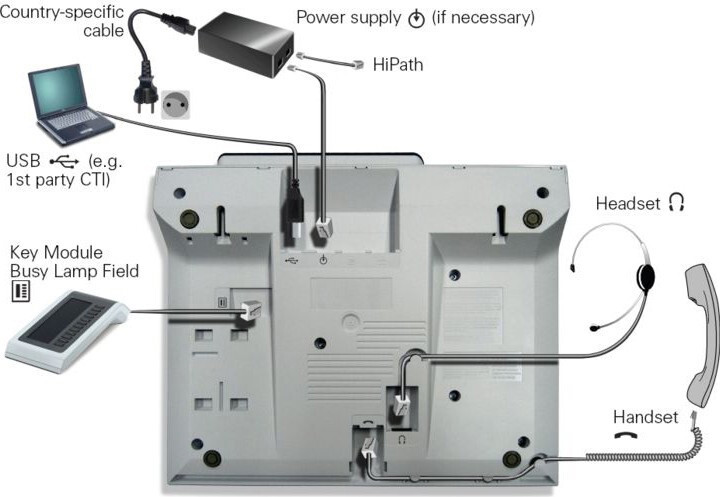 Country-specific cable

Power supply (if necessary)

HiPath

USB (e.g. 1st party CTI)

Headset

Key Module Busy Lamp Field

Handset