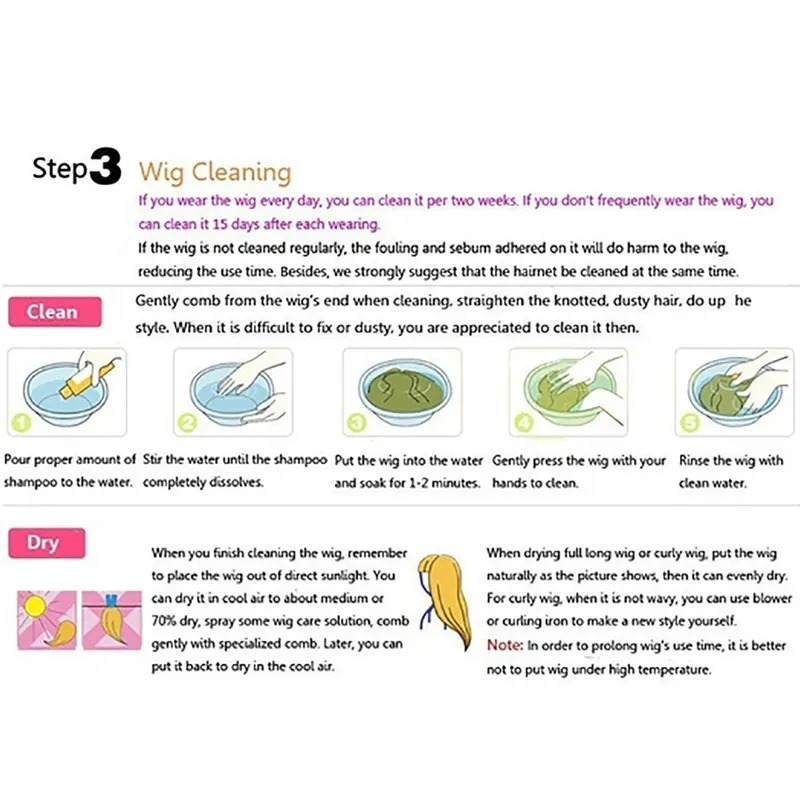 Step3 Wig Cleaning

If you wear the wig every day, you can clean it per two weeks. If you don't frequently wear the wig, you can clean it 15 days after each wearing.

If the wig is not cleaned regularly, the fouling and sebum adhered on it will do harm to the wig, reducing the use time. Besides, we strongly suggest that the hairnet be cleaned at the same time.

Clean

Gently comb from the wig's end when cleaning, straighten the knotted, dusty hair, do up he style. When it is difficult to fix or dusty, you are appreciated to clean it then.

1 Pour proper amount of shampoo to the water.

2 Stir the water until the shampoo completely dissolves.

3 Put the wig into the water and soak for 1-2 minutes.

4 Gently press the wig with your hands to clean.

5 Rinse the wig with clean water.

Dry

When you finish cleaning the wig, remember to place the wig out of direct sunlight. You can dry it in cool air to about medium or 70% dry, spray some wig care solution, comb gently with specialized comb. Later, you can put it back to dry in the cool air.

When drying full long wig or curly wig, put the wig naturally as the picture shows, then it can evenly dry. For curly wig, when it is not wavy, you can use blower or curling iron to make a new style yourself.

Note: In order to prolong wig's use time, it is better not to put wig under high temperature.