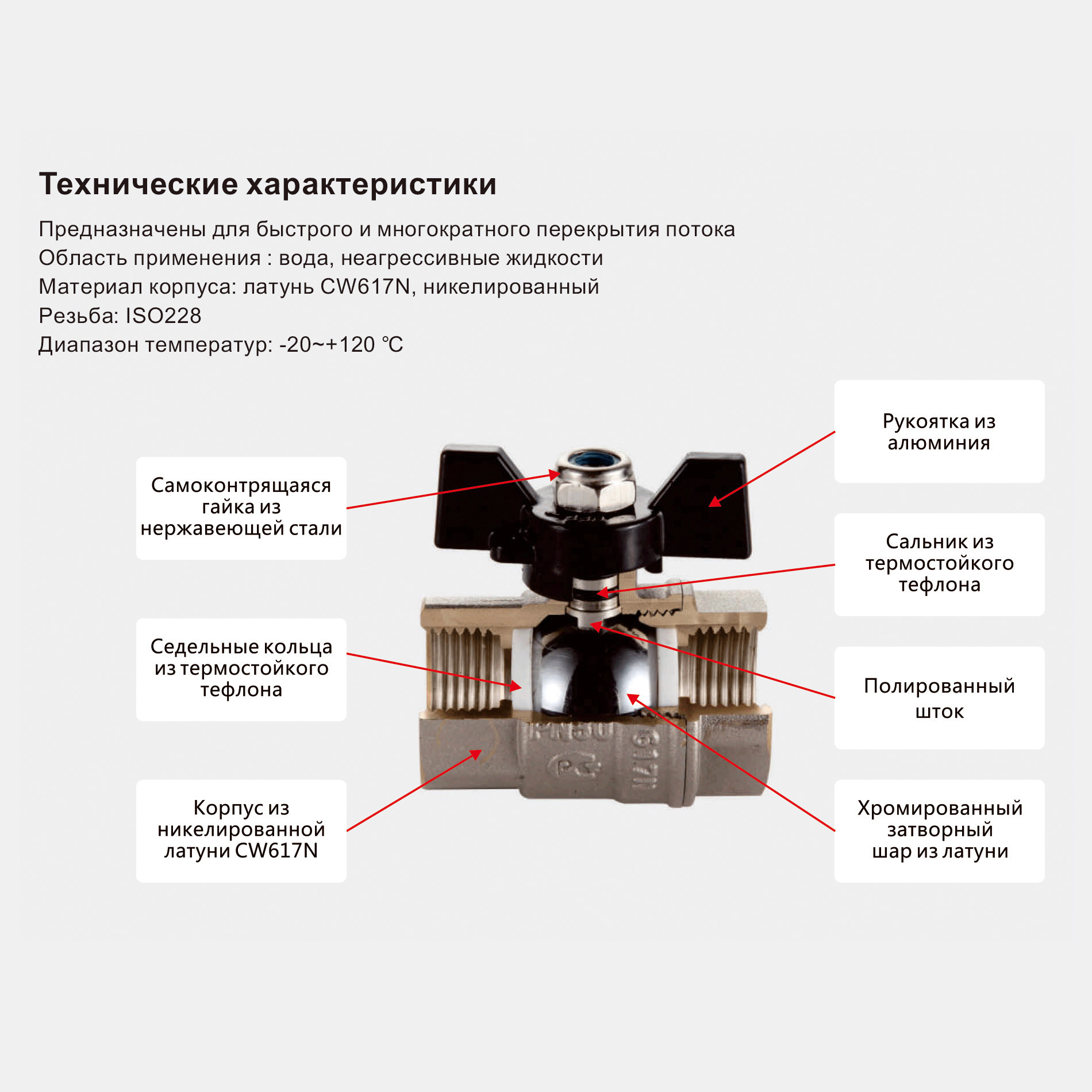 Технические характеристики

Предназначены для быстрого и многократного перекрытия потока
Область применения : вода, неагрессивные жидкости
Материал корпуса: латунь CW617N, никелированный
Резьба: ISO228
Диапазон температур: -20~+120 ℃

Самоконтрящаяся гайка из нержавеющей стали

Седельные кольца из термостойкого тефлона

Корпус из никелированной латуни CW617N

Рукоятка из алюминия

Сальник из термостойкого тефлона

Полированный шток

Хромированный затворный шар из латуни

PN50

617N