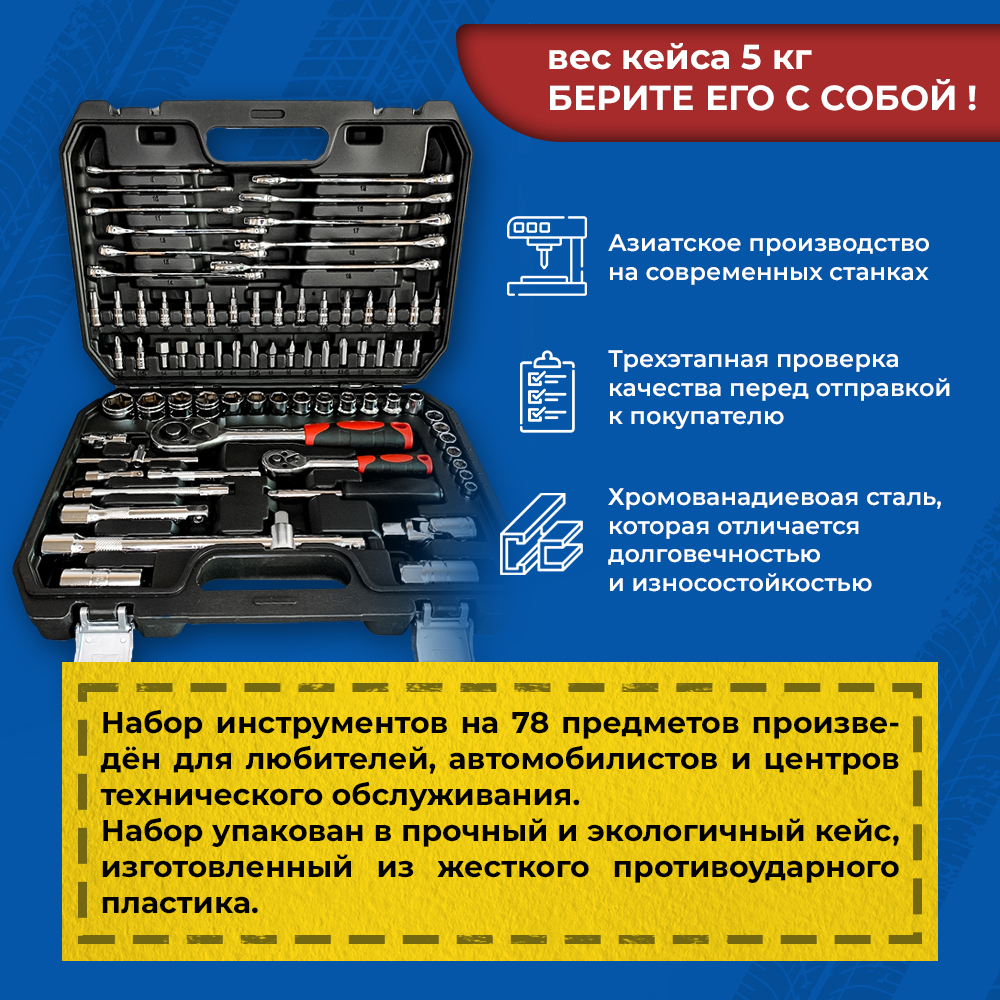 вес кейса 5 кг
БЕРИТЕ ЕГО С СОБОЙ !

Азиатское производство на современных станках

Трехэтапная проверка качества перед отправкой к покупателю

Хромованадиевоая сталь, которая отличается долговечностью и износостойкостью

Набор инструментов на 78 предметов произведён для любителей, автомобилистов и центров технического обслуживания.
Набор упакован в прочный и экологичный кейс, изготовленный из жесткого противоударного пластика.