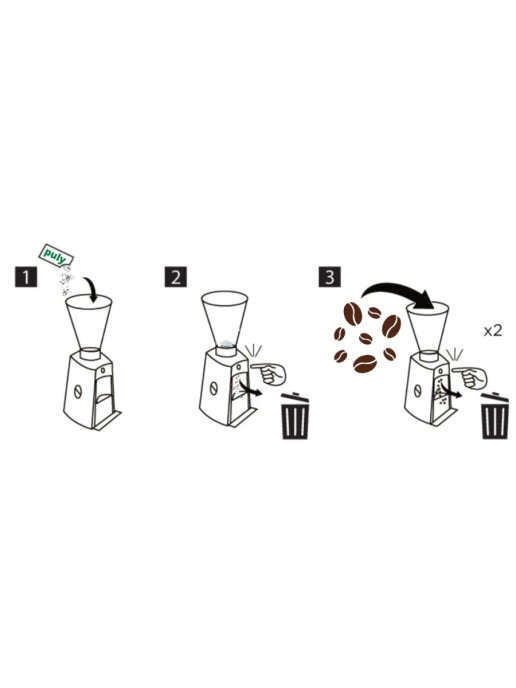 1
puly
2
3
x2