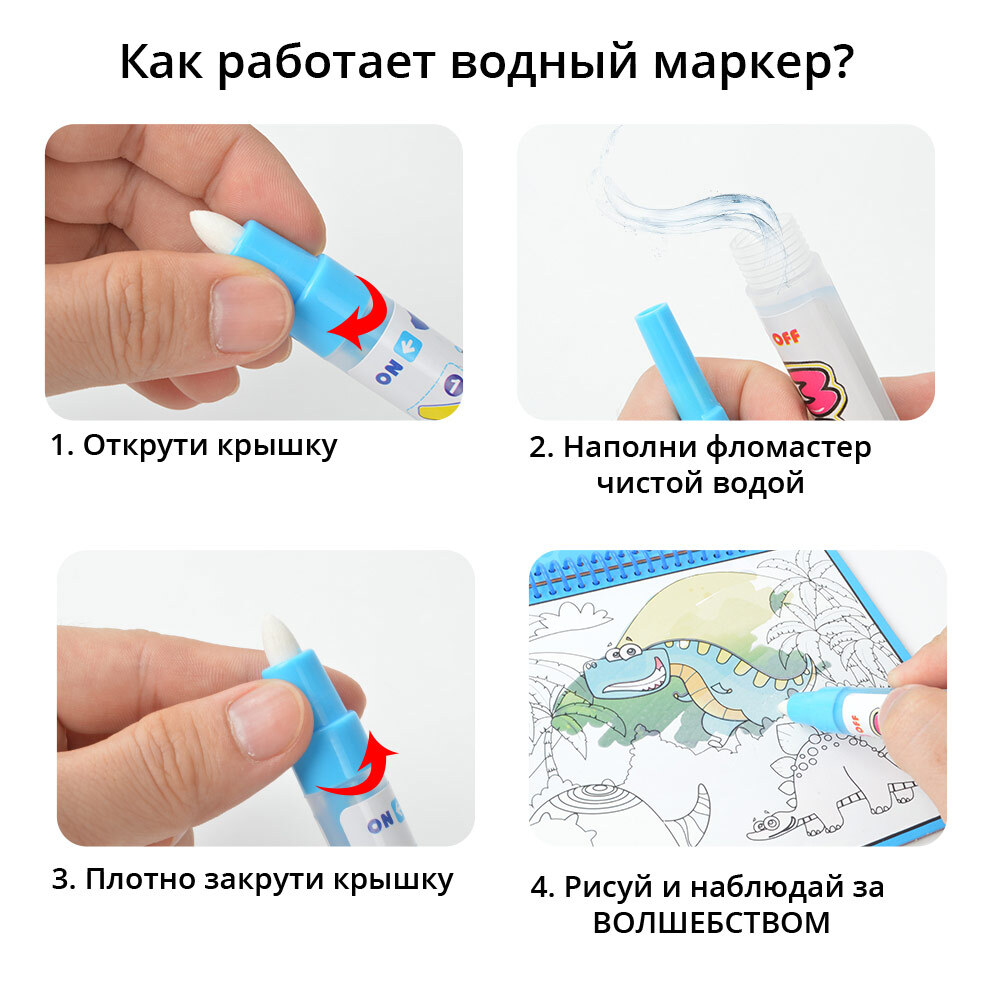 Как работает водный маркер?

ON

1. Открути крышку

OFF

2. Наполни фломастер чистой водой

ON

3. Плотно закрути крышку

OFF

4. Рисуй и наблюдай за ВОЛШЕБСТВОМ