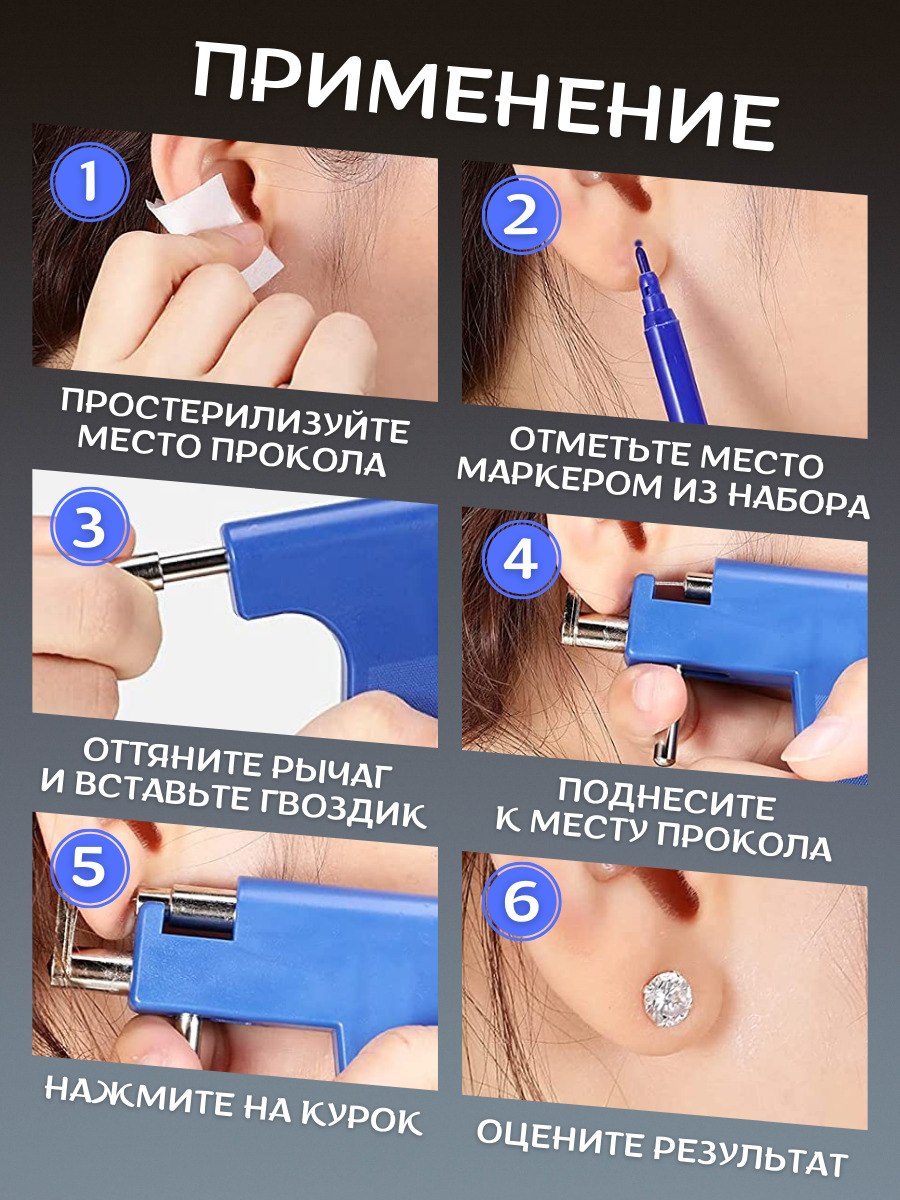 ПРИМЕНЕНИЕ

1

ПРОСТЕРИЛИЗУЙТЕ МЕСТО ПРОКОЛА

2

ОТМЕТЬТЕ МЕСТО МАРКЕРОМ ИЗ НАБОРА

3

ОТТЯНИТЕ РЫЧАГ И ВСТАВЬТЕ ГВОЗДИК

4

ПОДНЕСИТЕ К МЕСТУ ПРОКОЛА

5

НАЖМИТЕ НА КУРОК

6

ОЦЕНИТЕ РЕЗУЛЬТАТ