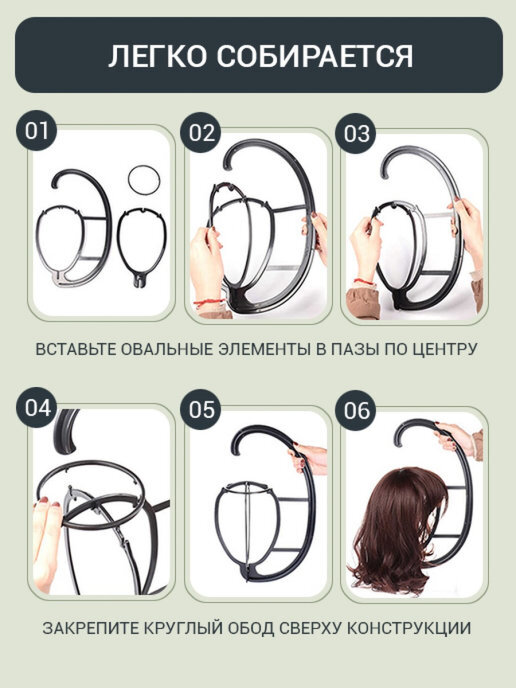 ЛЕГКО СОБИРАЕТСЯ

01

02

03

ВСТАВЬТЕ ОВАЛЬНЫЕ ЭЛЕМЕНТЫ В ПАЗЫ ПО ЦЕНТРУ

04

05

06

ЗАКРЕПИТЕ КРУГЛЫЙ ОБОД СВЕРХУ КОНСТРУКЦИИ