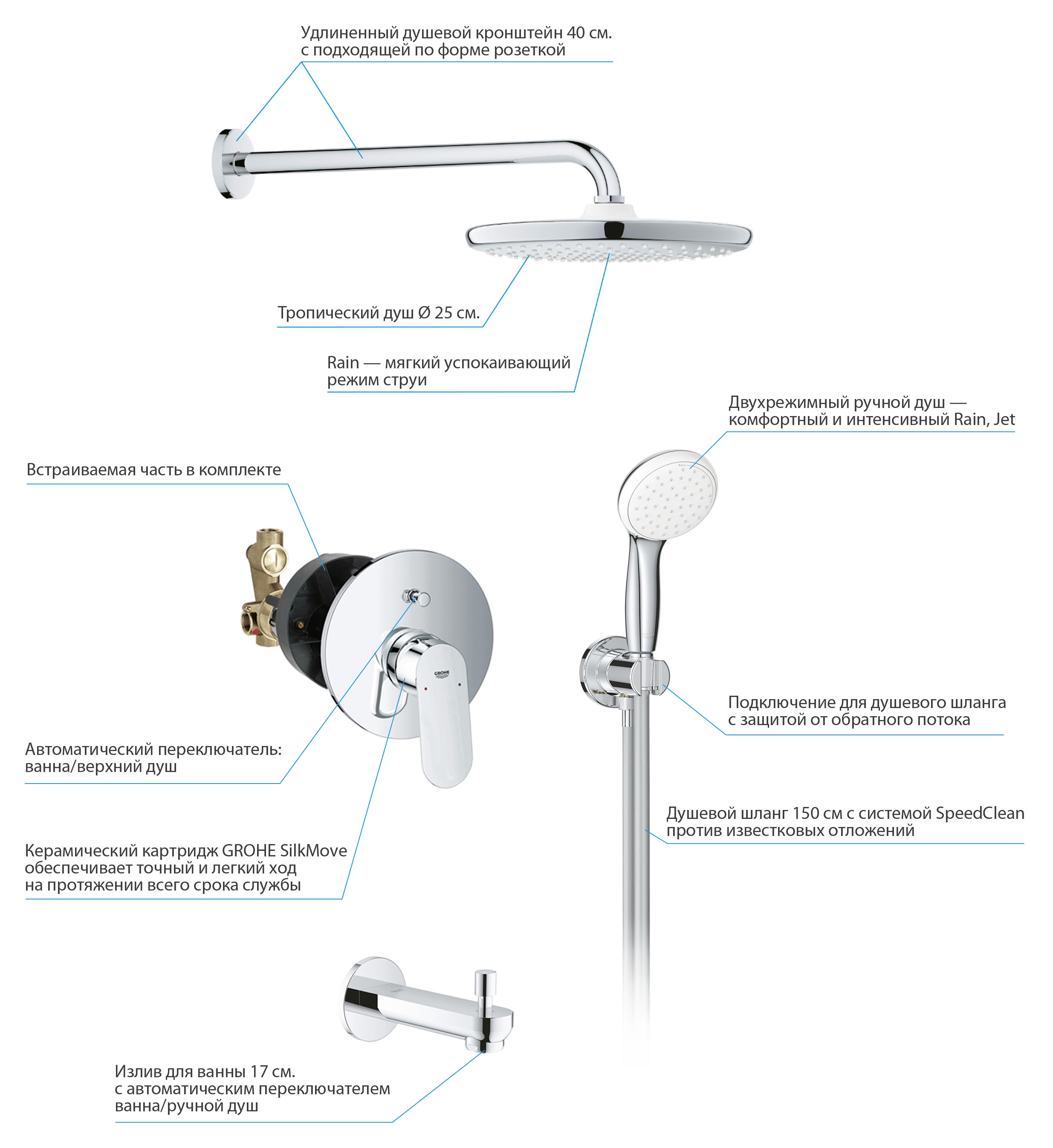 Удлиненный душевой кронштейн 40 см. с подходящей по форме розеткой

Тропический душ Ø 25 см.

Rain — мягкий успокаивающий режим струи

Двухрежимный ручной душ — комфортный и интенсивный Rain, Jet

Встраиваемая часть в комплекте

GROHE

Подключение для душевого шланга с защитой от обратного потока

Автоматический переключатель: ванна/верхний душ

Душевой шланг 150 см с системой SpeedClean против известковых отложений

Керамический картридж GROHE SilkMove обеспечивает точный и легкий ход на протяжении всего срока службы

Излив для ванны 17 см. с автоматическим переключателем ванна/ручной душ