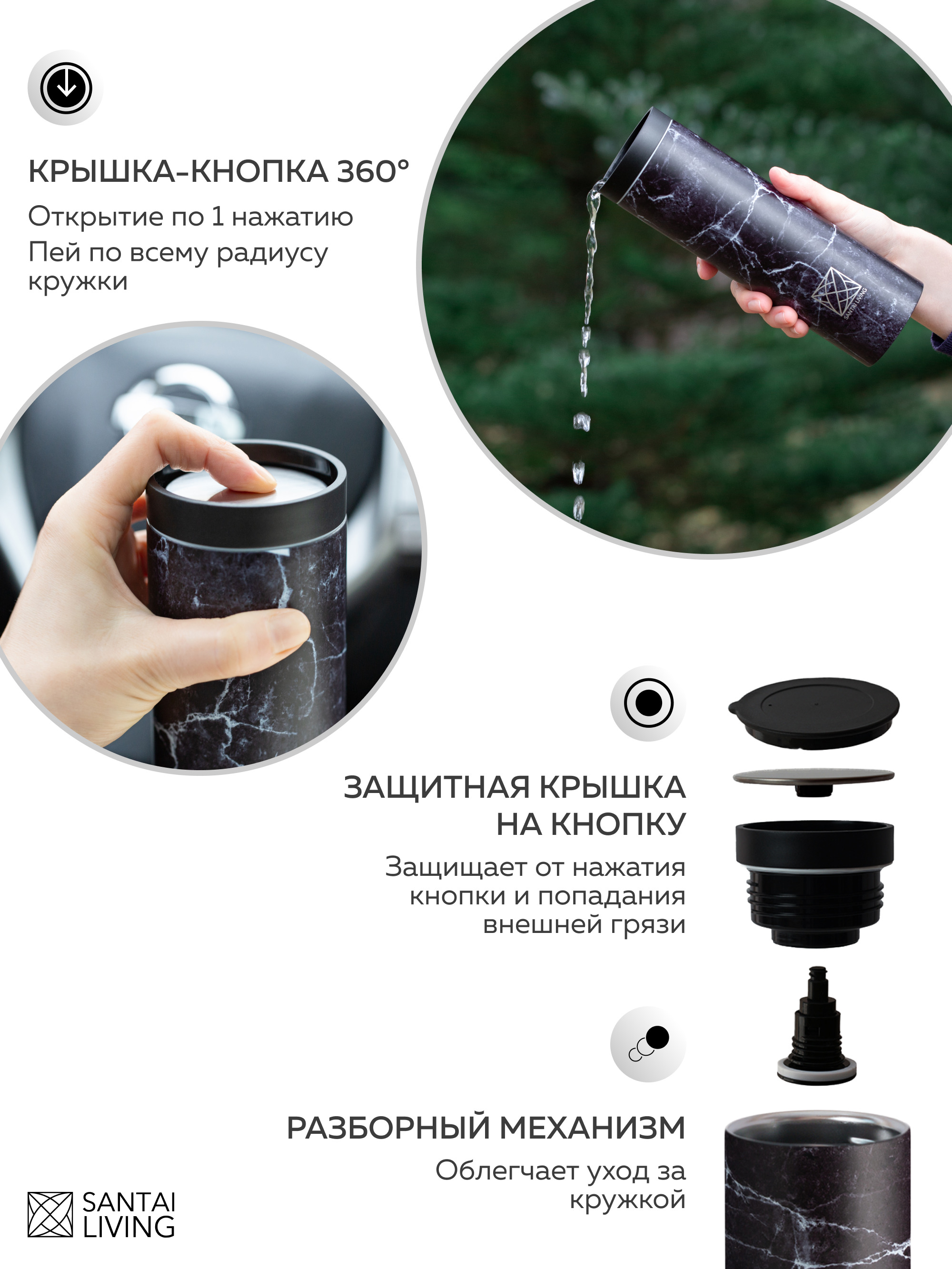 КРЫШКА-КНОПКА 360°

Открытие по 1 нажатию
Пей по всему радиусу кружки

SANTAI LIVING

ЗАЩИТНАЯ КРЫШКА НА КНОПКУ

Защищает от нажатия кнопки и попадания внешней грязи

РАЗБОРНЫЙ МЕХАНИЗМ

Облегчает уход за кружкой

SANTAI LIVING