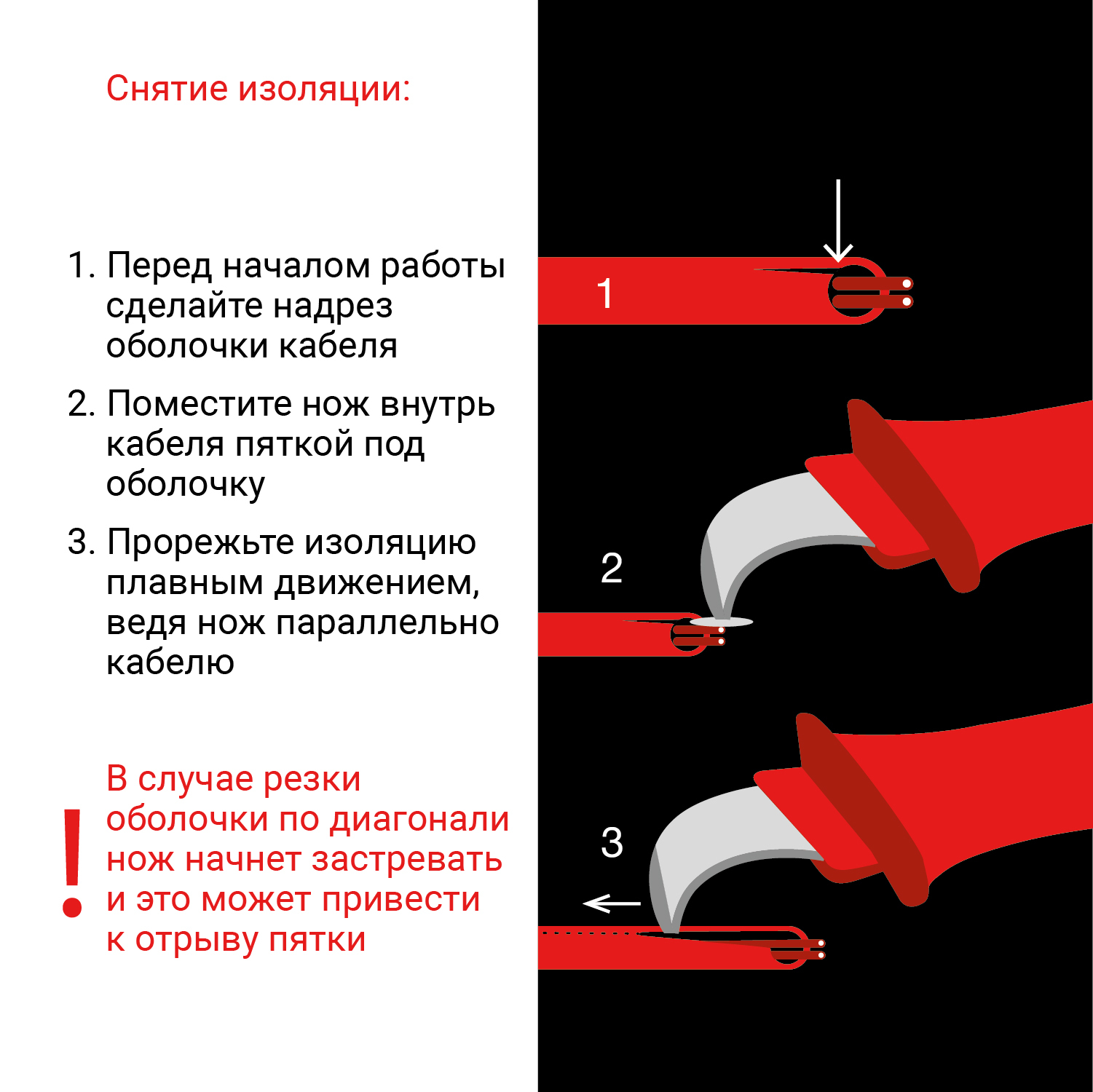 Снятие изоляции:

1. Перед началом работы сделайте надрез оболочки кабеля

2. Поместите нож внутрь кабеля пяткой под оболочку

3. Прорежьте изоляцию плавным движением, ведя нож параллельно кабелю

!

В случае резки оболочки по диагонали нож начнет застревать и это может привести к отрыву пятки

1

2

3