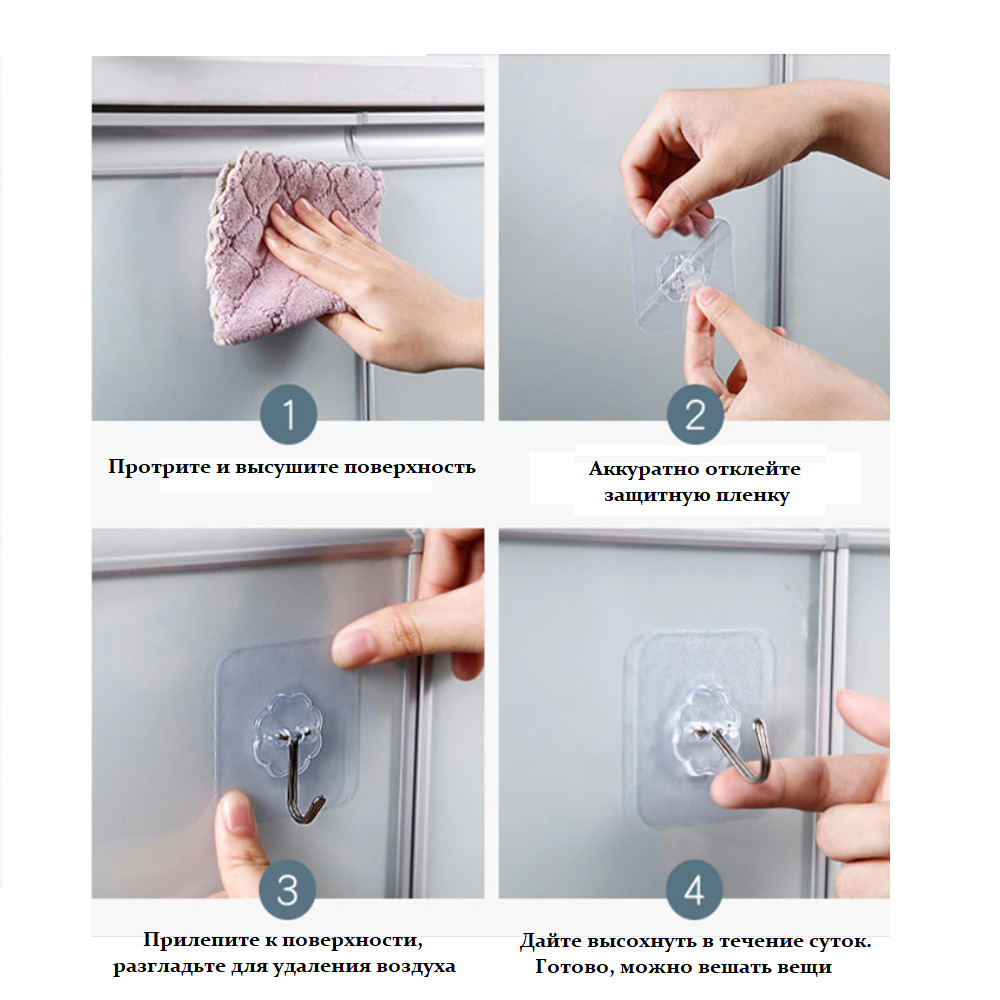 1

Протрите и высушите поверхность

2

Аккуратно отклейте защитную пленку

3

Прилепите к поверхности, разгладьте для удаления воздуха

4

Дайте высохнуть в течение суток. Готово, можно вешать вещи