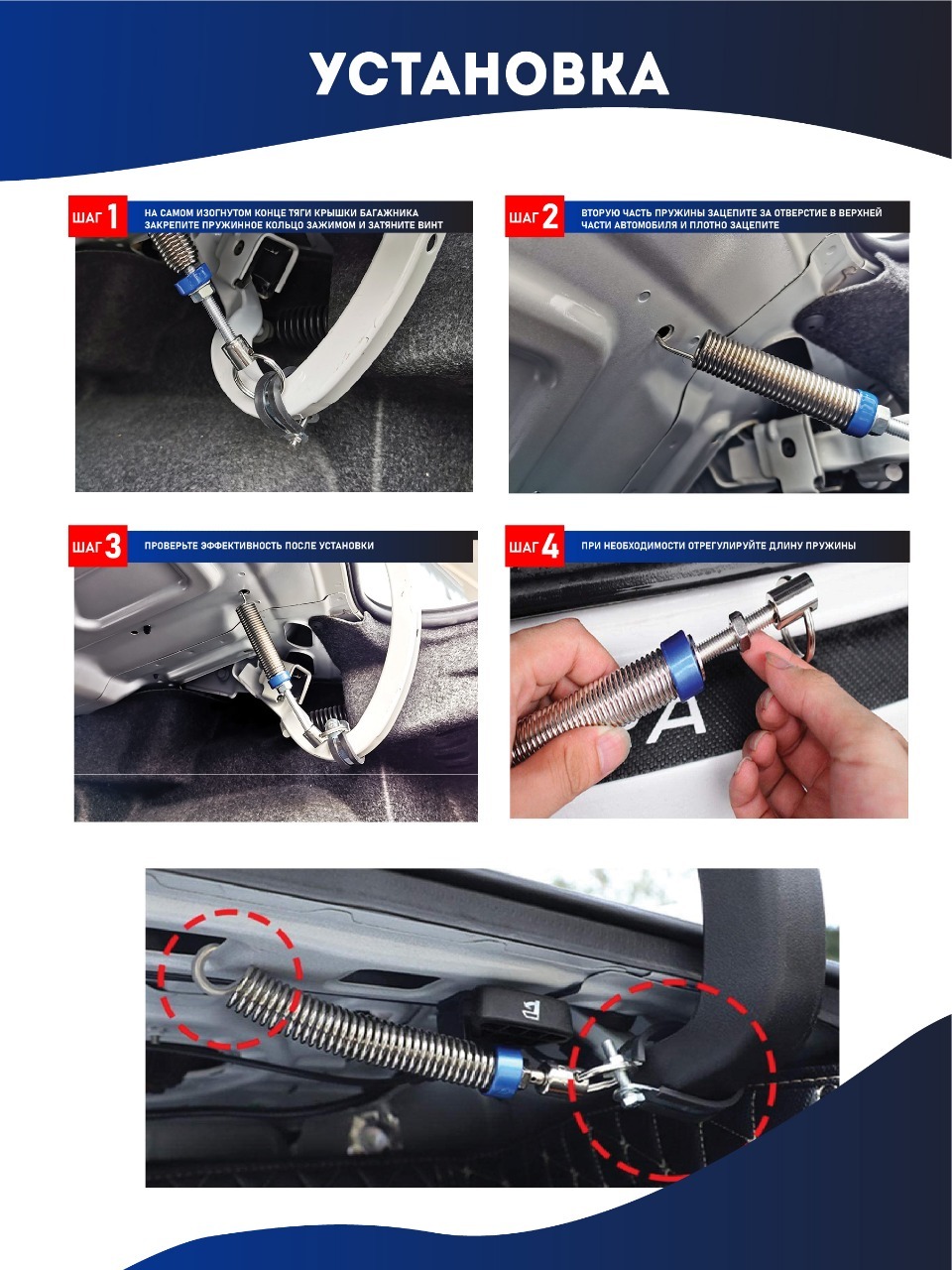 УСТАНОВКА

ШАГ 1 НА САМОМ ИЗОГНУТОМ КОНЦЕ ТЯГИ КРЫШКИ БАГАЖНИКА ЗАКРЕПИТЕ ПРУЖИННОЕ КОЛЬЦО ЗАЖИМОМ И ЗАТЯНИТЕ ВИНТ

ШАГ 2 ВТОРУЮ ЧАСТЬ ПРУЖИНЫ ЗАЦЕПИТЕ ЗА ОТВЕРСТИЕ В ВЕРХНЕЙ ЧАСТИ АВТОМОБИЛЯ И ПЛОТНО ЗАЦЕПИТЕ

ШАГ 3 ПРОВЕРЬТЕ ЭФФЕКТИВНОСТЬ ПОСЛЕ УСТАНОВКИ

ШАГ 4 ПРИ НЕОБХОДИМОСТИ ОТРЕГУЛИРУЙТЕ ДЛИНУ ПРУЖИНЫ