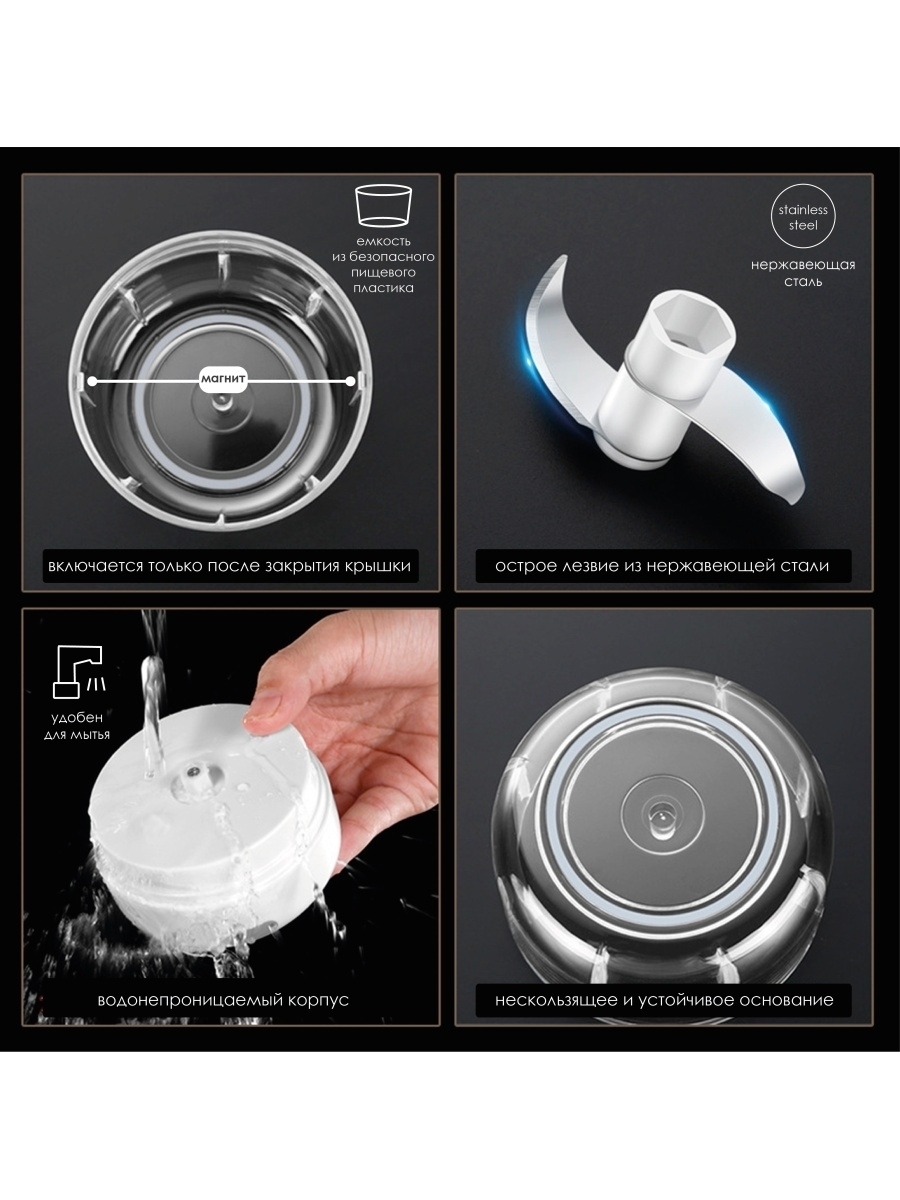 емкость из безопасного пищевого пластика

магнит

включается только после закрытия крышки

stainless steel

нержавеющая сталь

острое лезвие из нержавеющей стали

удобен для мытья

водонепроницаемый корпус

нескользящее и устойчивое основание