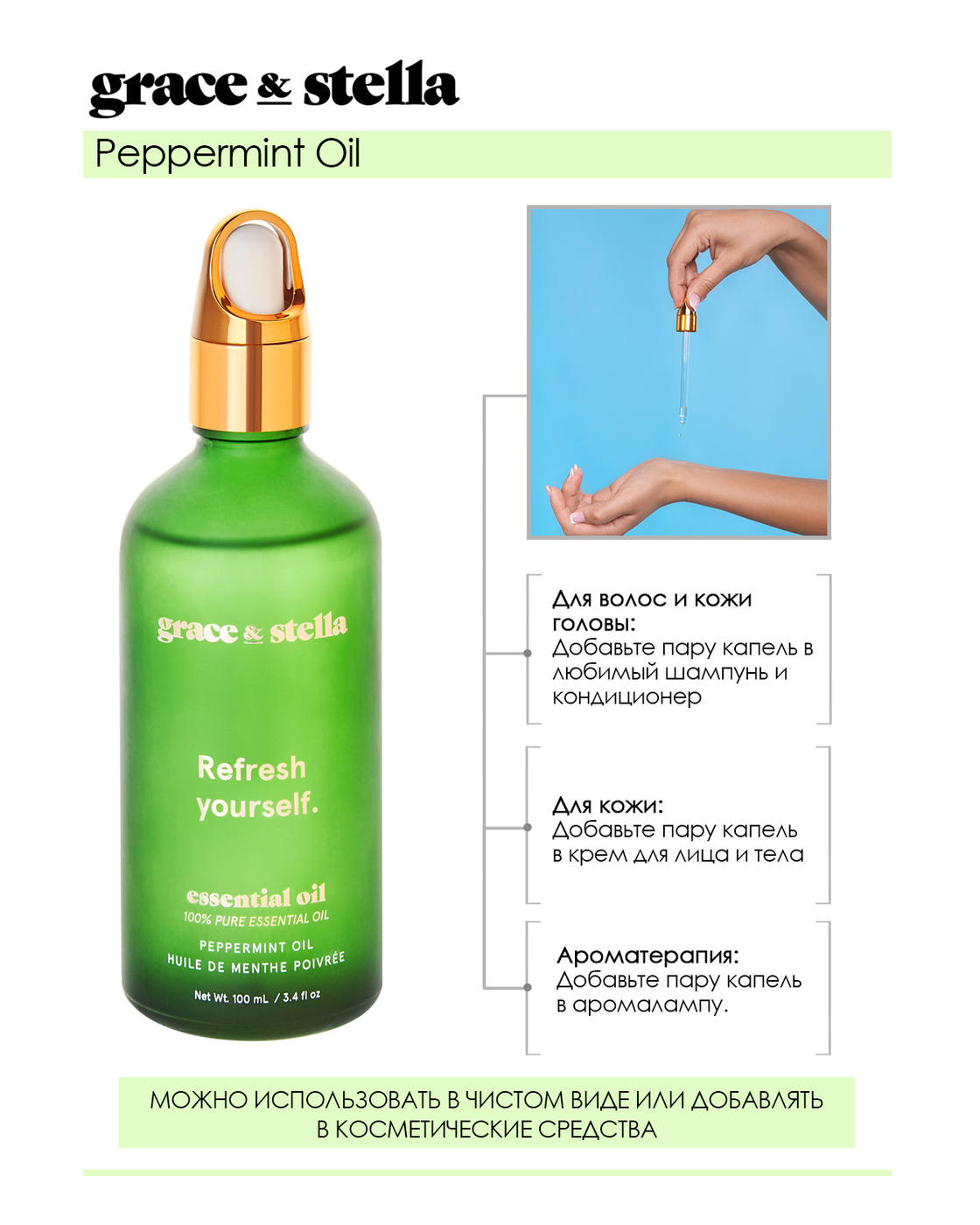 grace & stella

Peppermint Oil

grace & stella

Refresh yourself.

essential oil
100% PURE ESSENTIAL OIL

PEPPERMINT OIL
HUILE DE MENTHE POIVRÉE

Net Wt. 100 mL / 3.4 fl oz

Для волос и кожи головы:
Добавьте пару капель в любимый шампунь и кондиционер

Для кожи:
Добавьте пару капель в крем для лица и тела

Ароматерапия:
Добавьте пару капель в аромалампу.

МОЖНО ИСПОЛЬЗОВАТЬ В ЧИСТОМ ВИДЕ ИЛИ ДОБАВЛЯТЬ В КОСМЕТИЧЕСКИЕ СРЕДСТВА