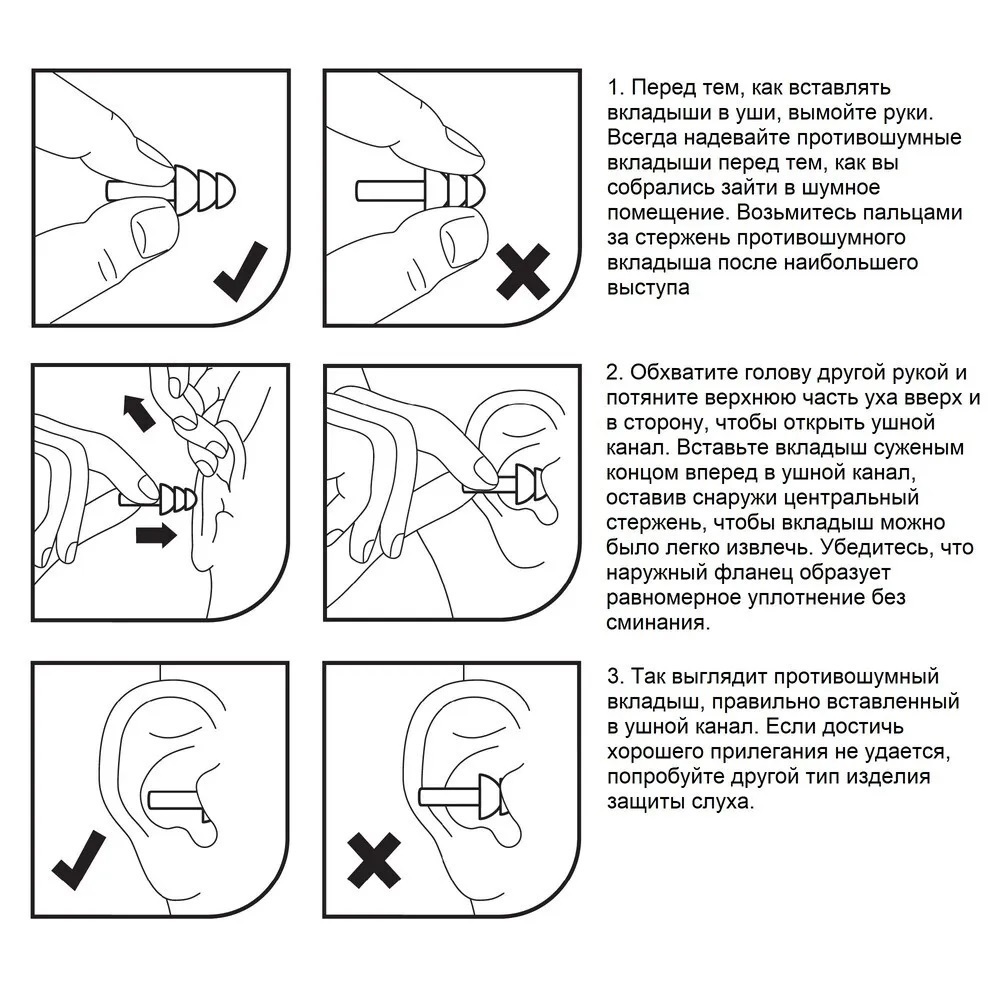 1. Перед тем, как вставлять вкладыши в уши, вымойте руки. Всегда надевайте противошумные вкладыши перед тем, как вы собрались зайти в шумное помещение. Возьмитесь пальцами за стержень противошумного вкладыша после наибольшего выступа

2. Обхватите голову другой рукой и потяните верхнюю часть уха вверх и в сторону, чтобы открыть ушной канал. Вставьте вкладыш суженым концом вперед в ушной канал, оставив снаружи центральный стержень, чтобы вкладыш можно было легко извлечь. Убедитесь, что наружный фланец образует равномерное уплотнение без сминания.

3. Так выглядит противошумный вкладыш, правильно вставленный в ушной канал. Если достичь хорошего прилегания не удается, попробуйте другой тип изделия защиты слуха.