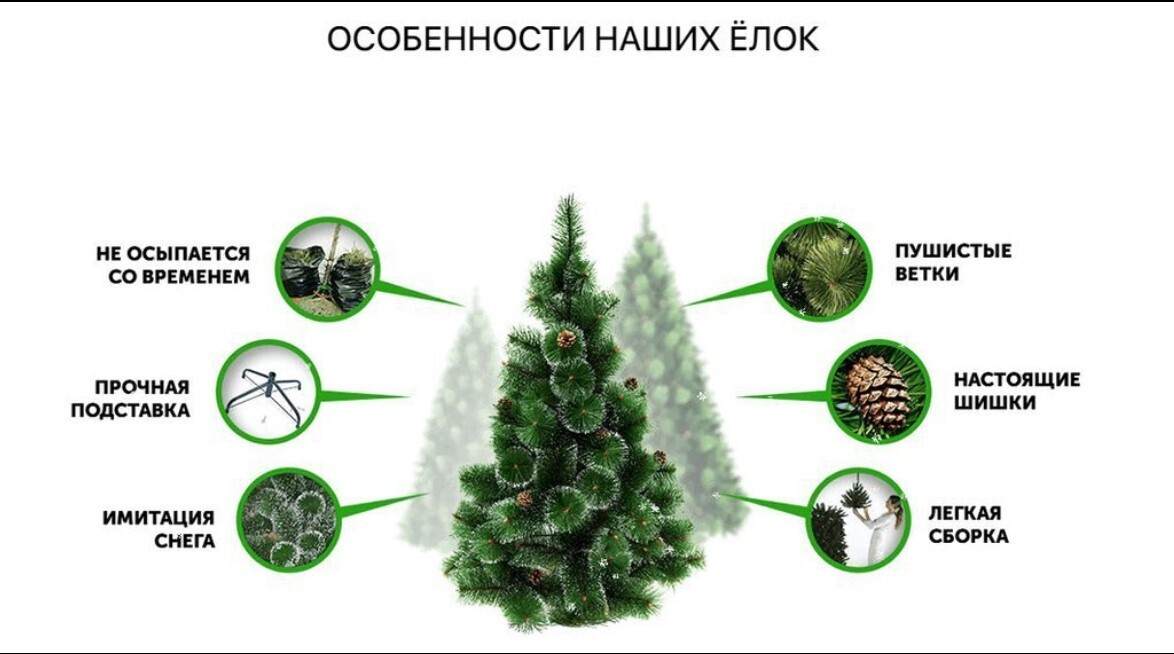 ОСОБЕННОСТИ НАШИХ ЁЛОК

НЕ ОСЫПАЕТСЯ СО ВРЕМЕНЕМ

ПРОЧНАЯ ПОДСТАВКА

ИМИТАЦИЯ СНЕГА

ПУШИСТЫЕ ВЕТКИ

НАСТОЯЩИЕ ШИШКИ

ЛЕГКАЯ СБОРКА