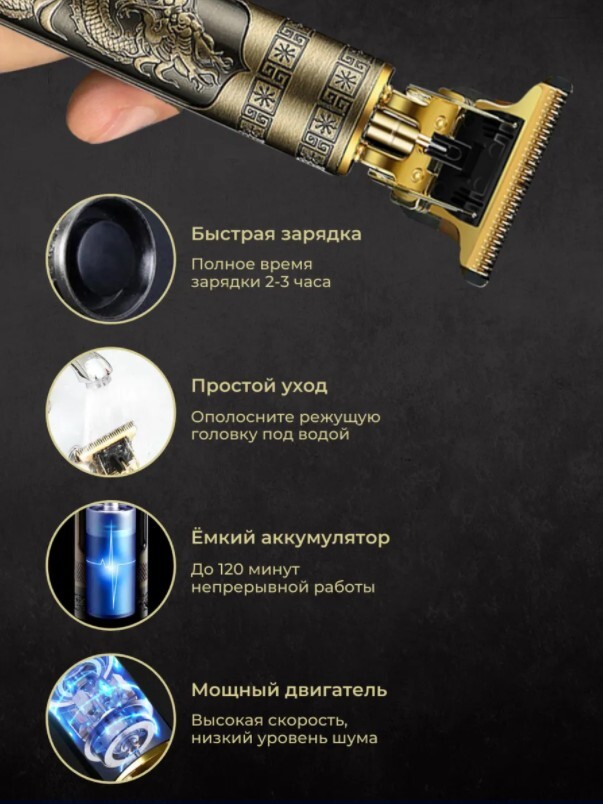 Быстрая зарядка

Полное время зарядки 2-3 часа

Простой уход

Ополосните режущую головку под водой

Ёмкий аккумулятор

До 120 минут непрерывной работы

Мощный двигатель

Высокая скорость, низкий уровень шума